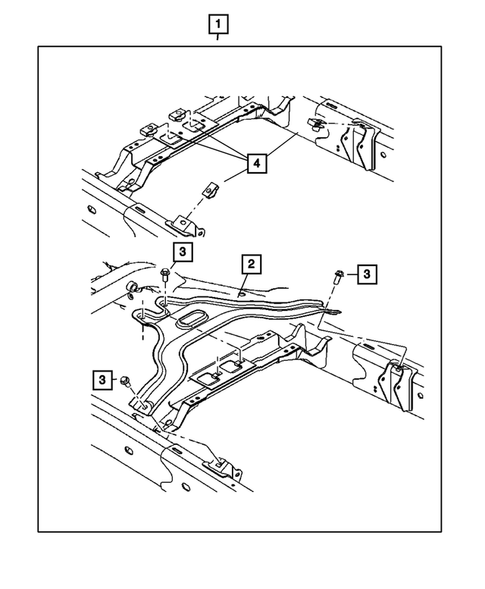 1
4
3
2
3
3