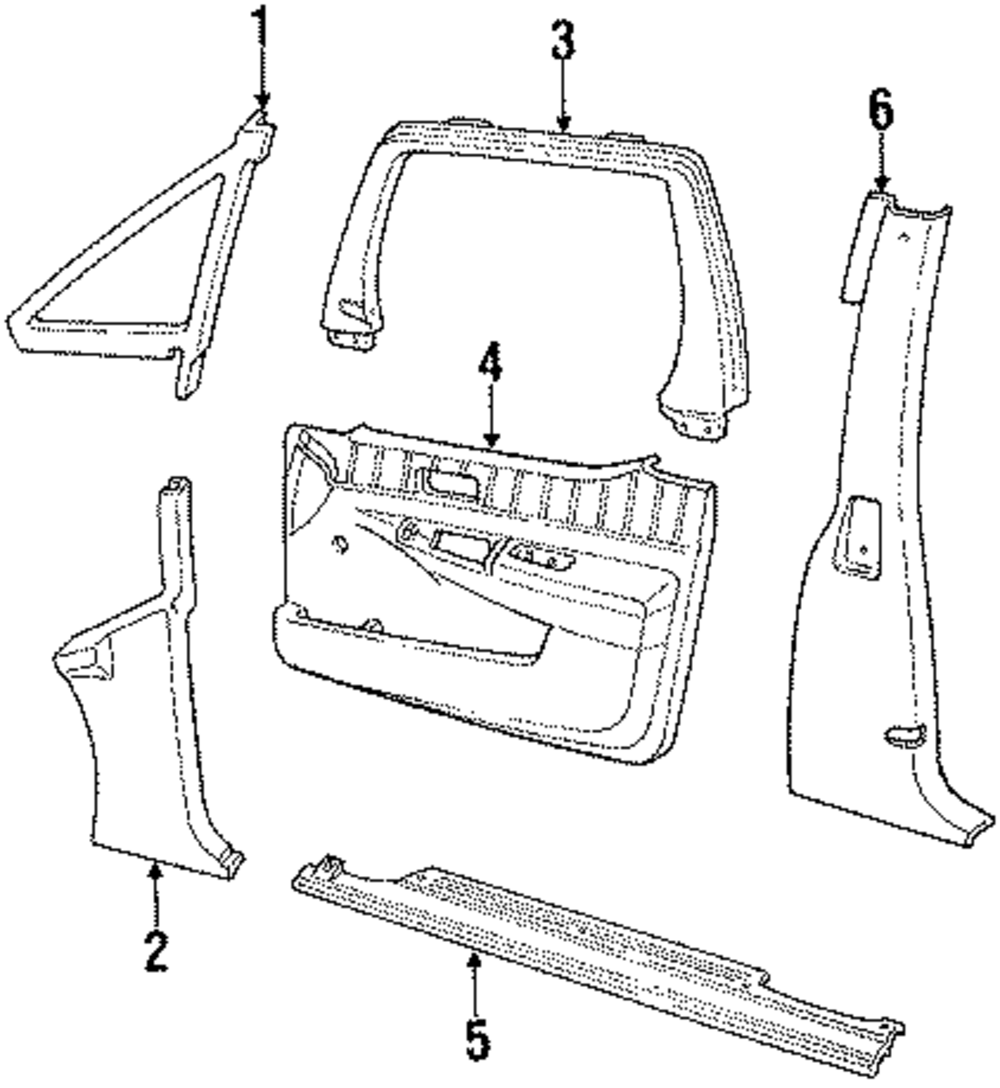 1
3
6
4
2
5