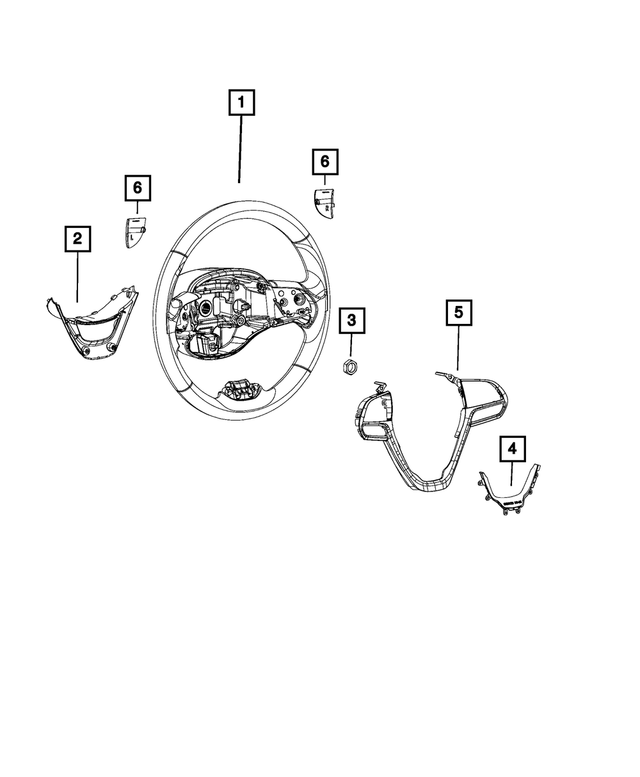 1

6

6

2

3

5

4