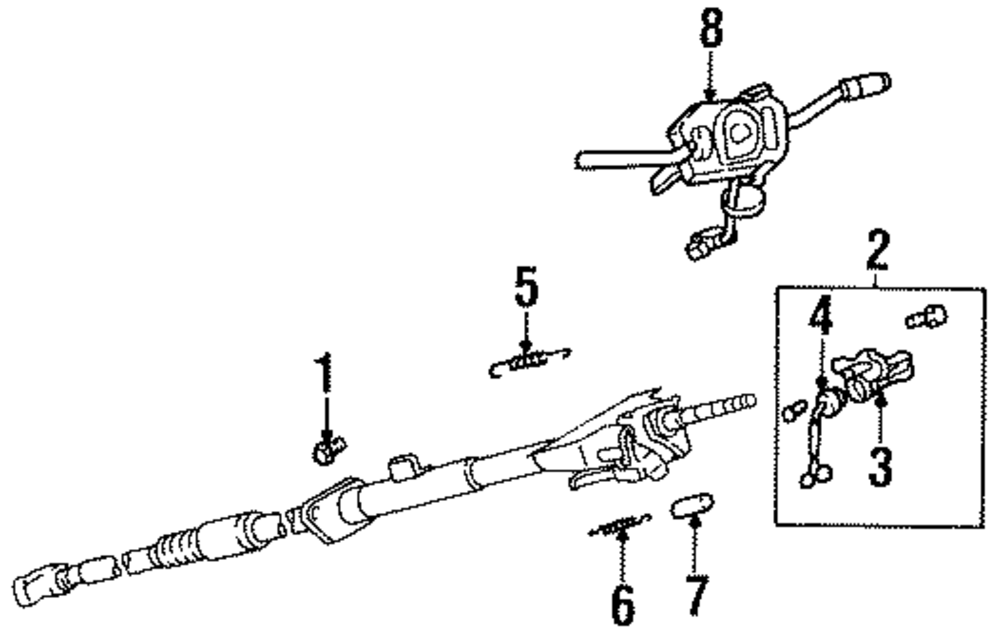 8
2
5
4
1
3
6
7