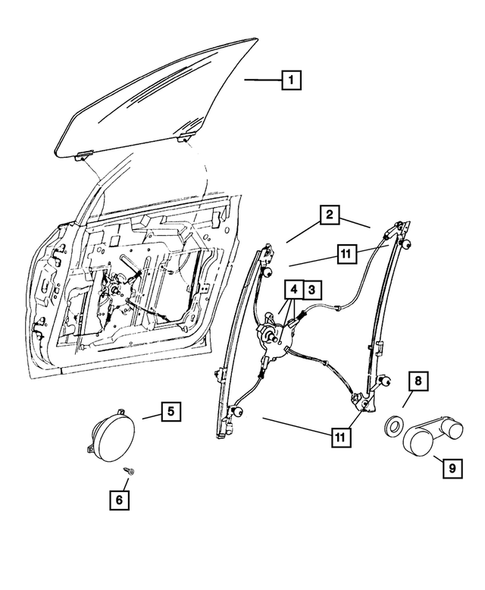 1
2
11
4
3
8
5
11
9
6