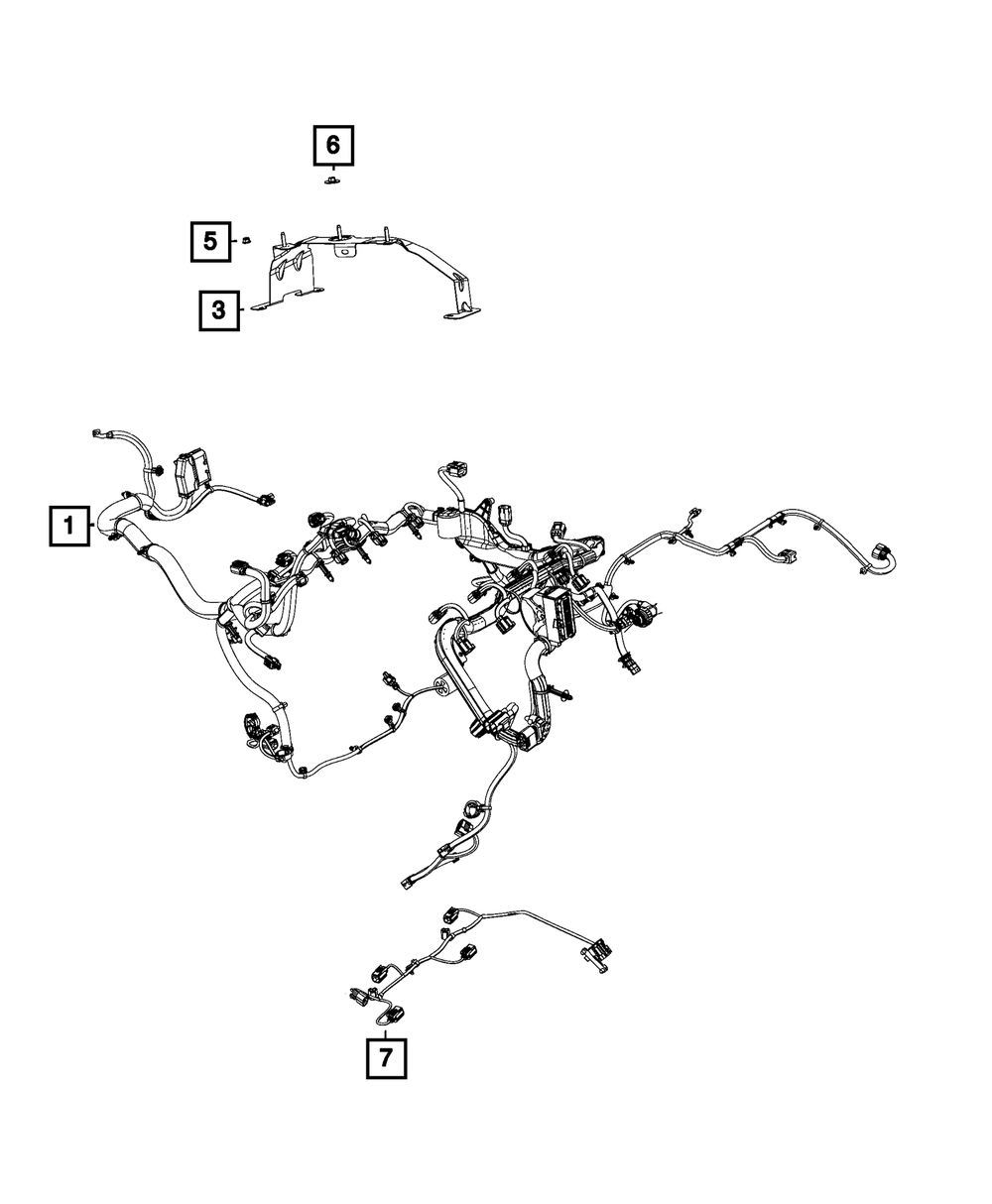 6
5
3
1
7