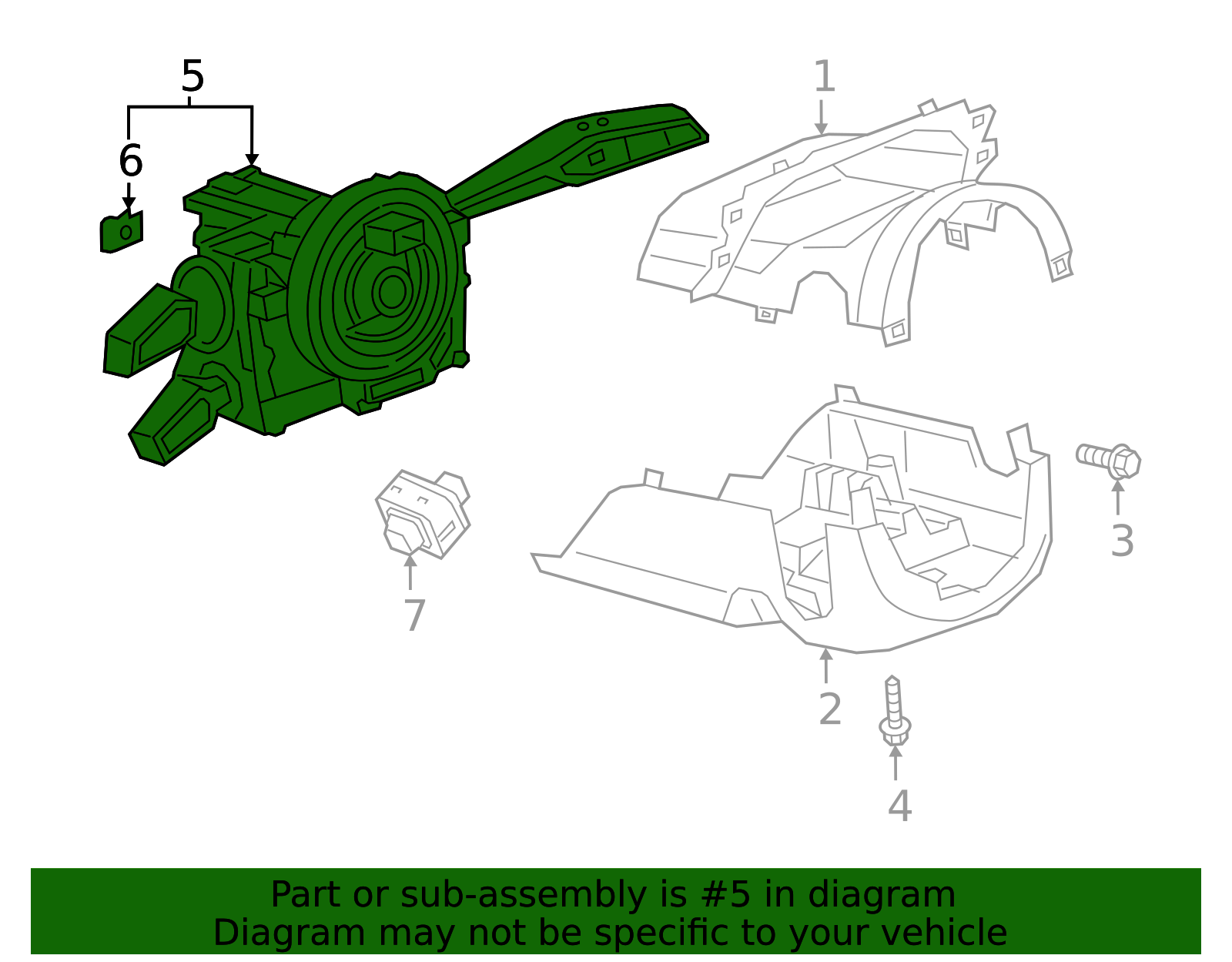 5
6
1
3
7
2
4

Part or sub-assembly is #5 in diagram
Diagram may not be specific to your vehicle