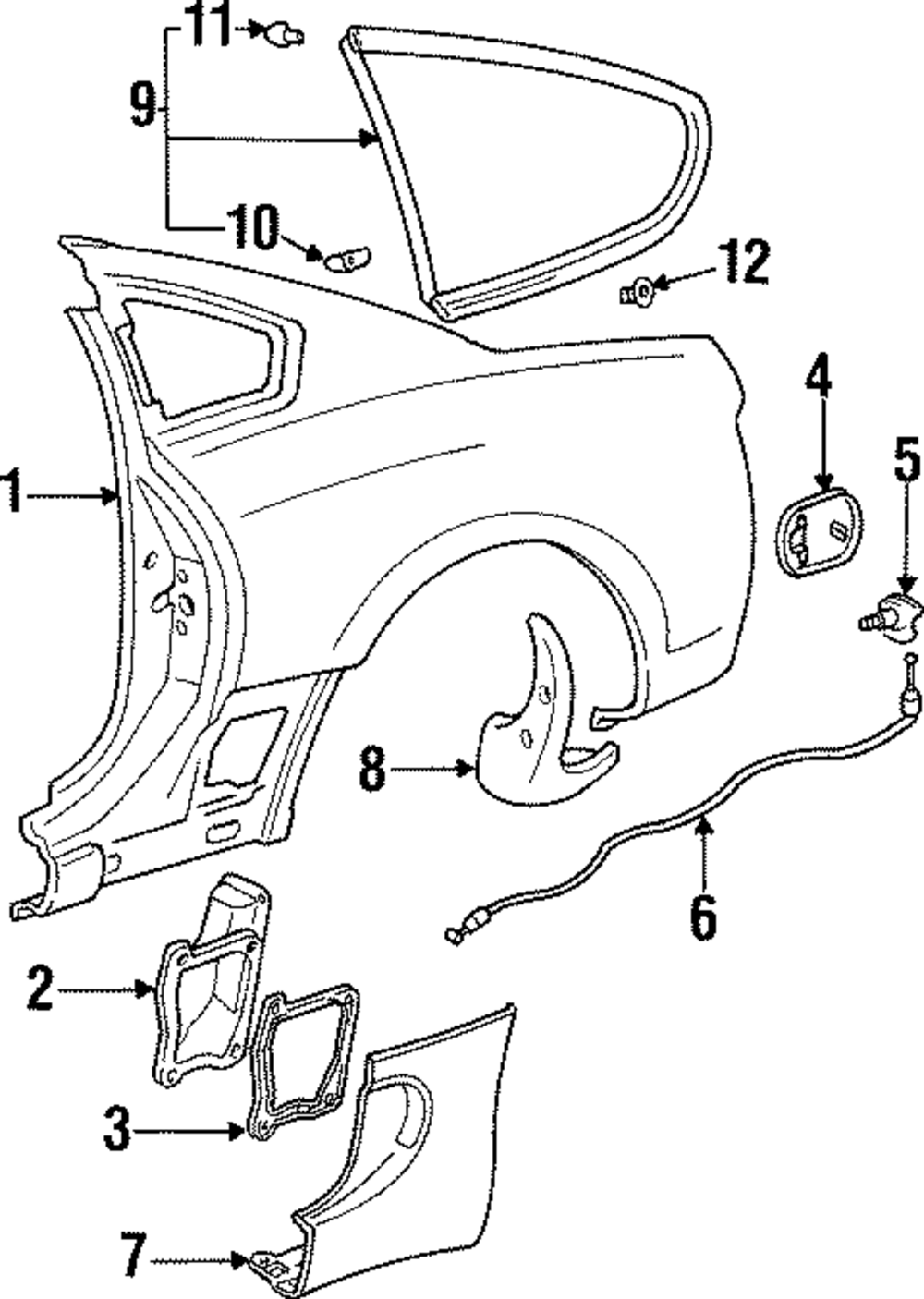 11
9
10
12
4
5
1
8
6
2
3
7