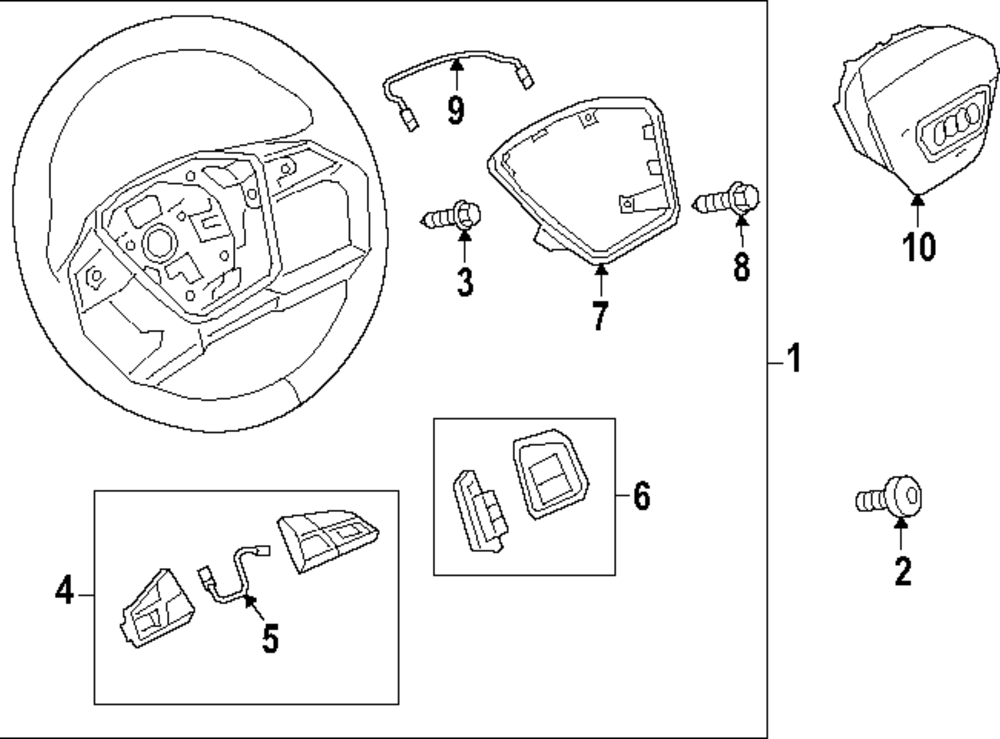 9
10
3
7
8
1
6
2
4
5