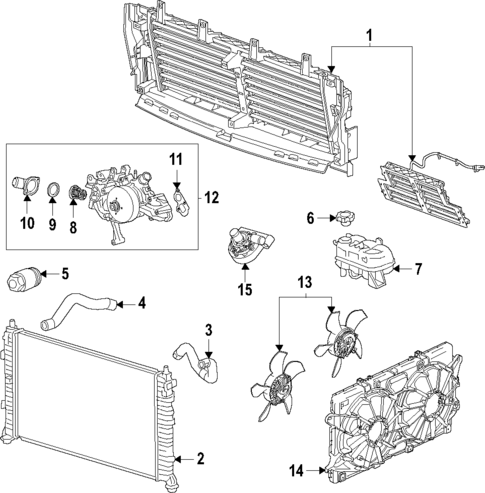 1
11
12
10
9
8
6
7
5
15
13
4
3
2
14