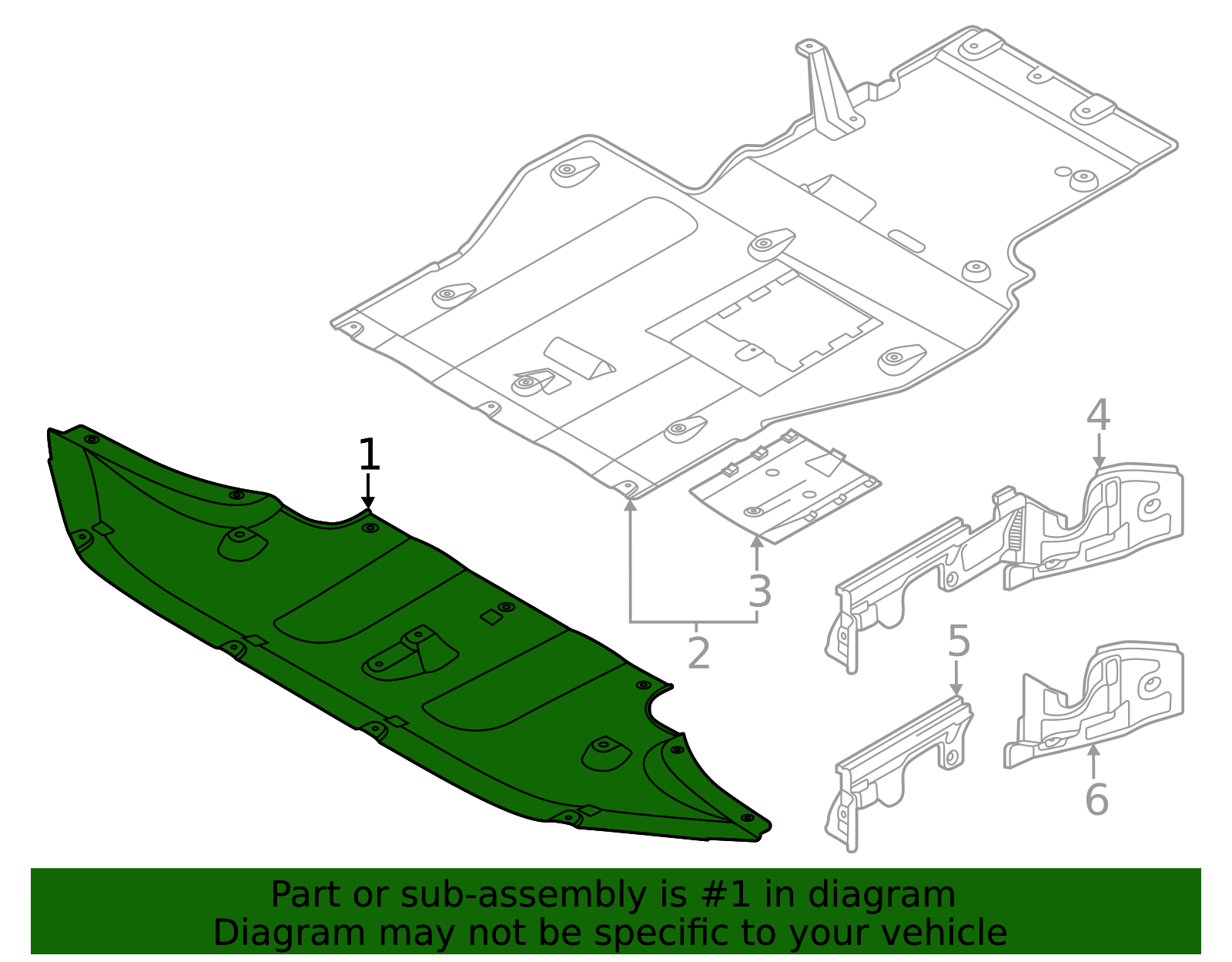 1
4
3
2
5
6
Part or sub-assembly is #1 in diagram
Diagram may not be specific to your vehicle