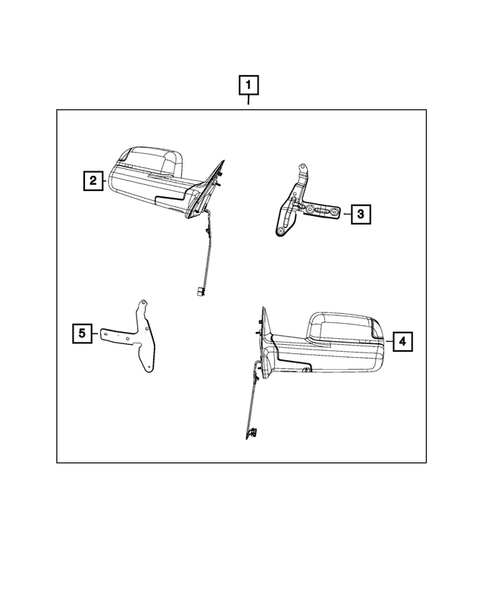 1
2
3
5
4