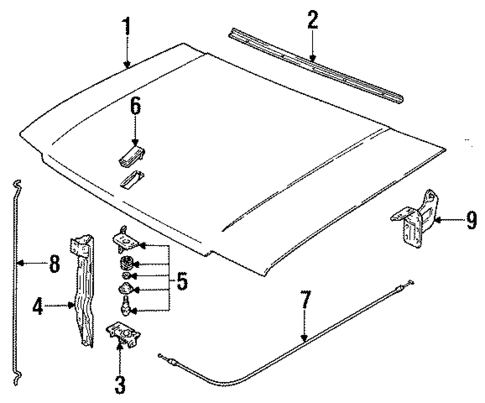 1
2
6
9
8
5
4
7
3