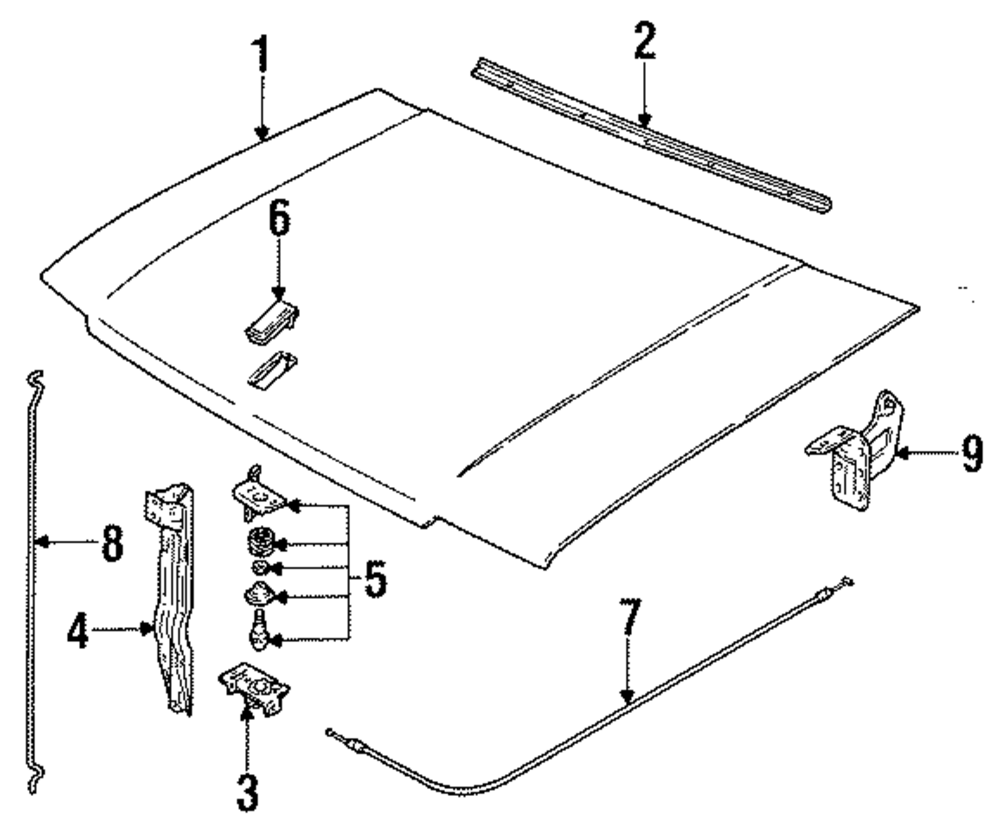 1
2
6
9
8
5
4
7
3