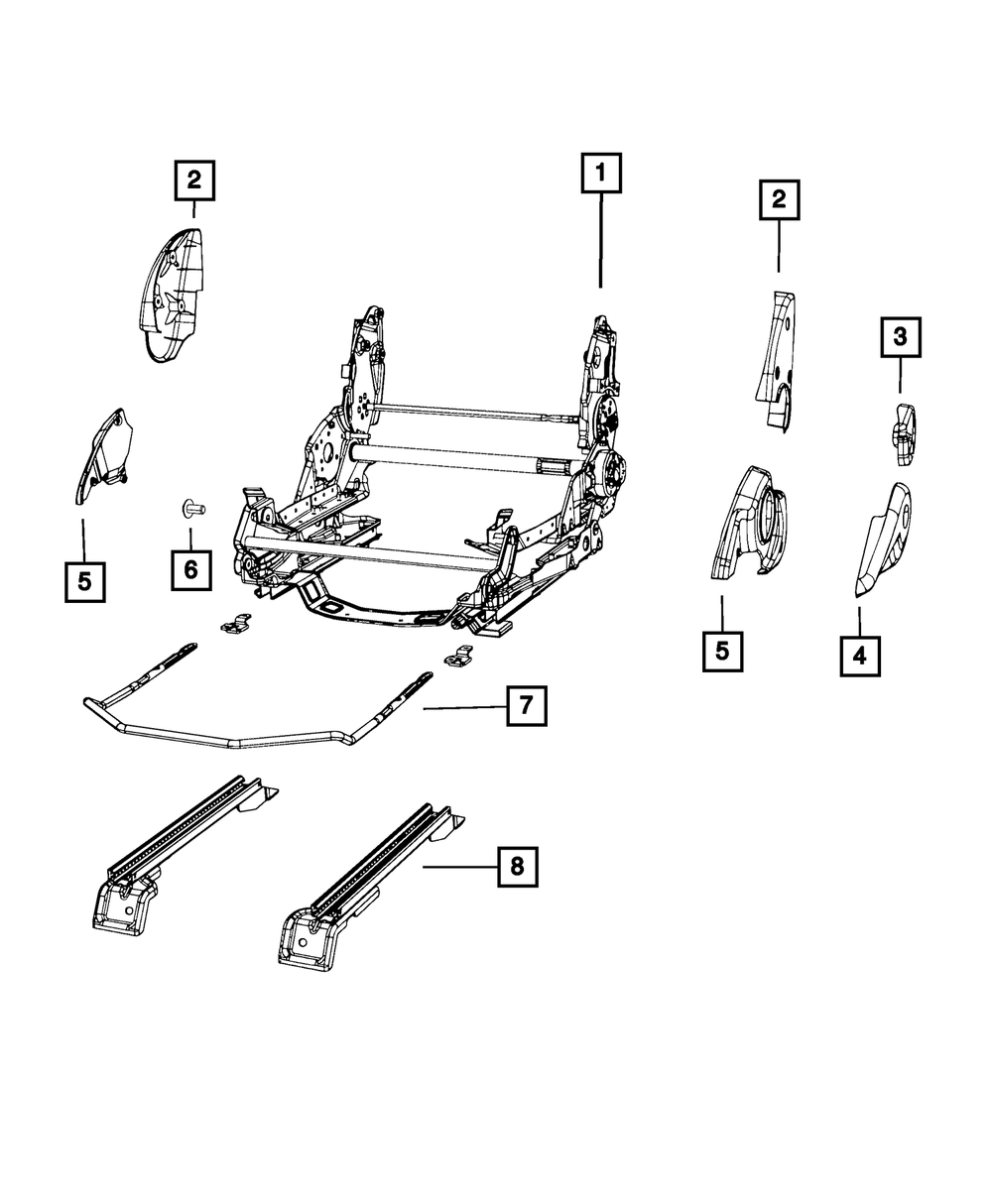 2

1

2

3

5

6

5

4

7

8