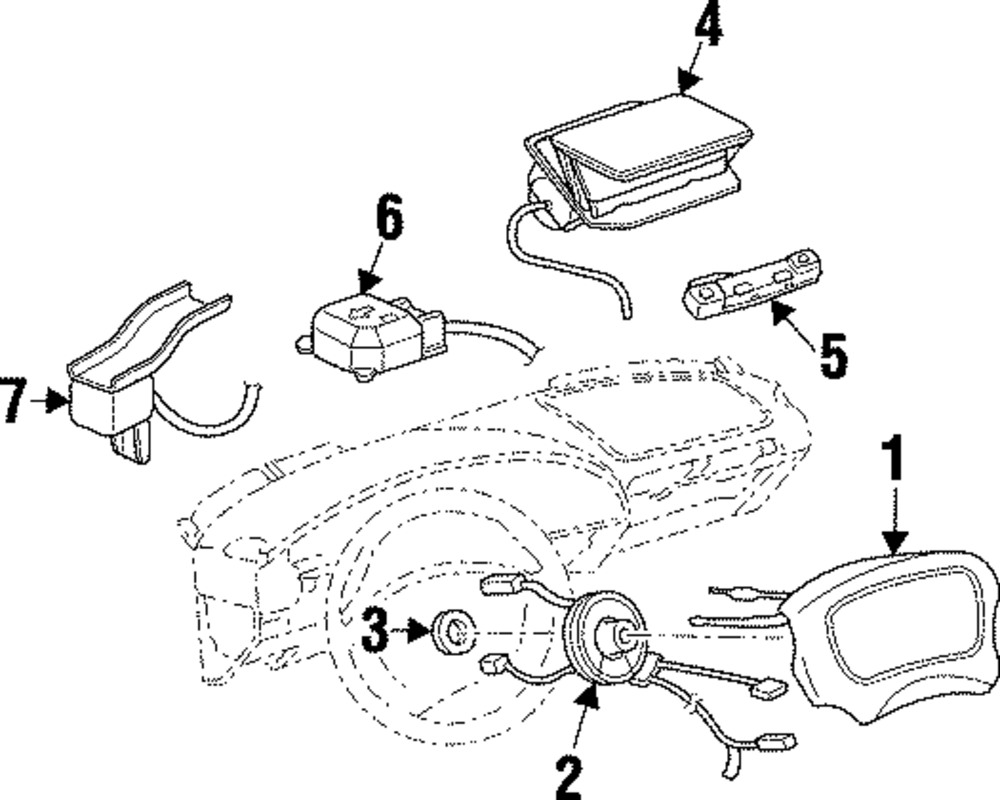 4
6
5
7
1
3
2