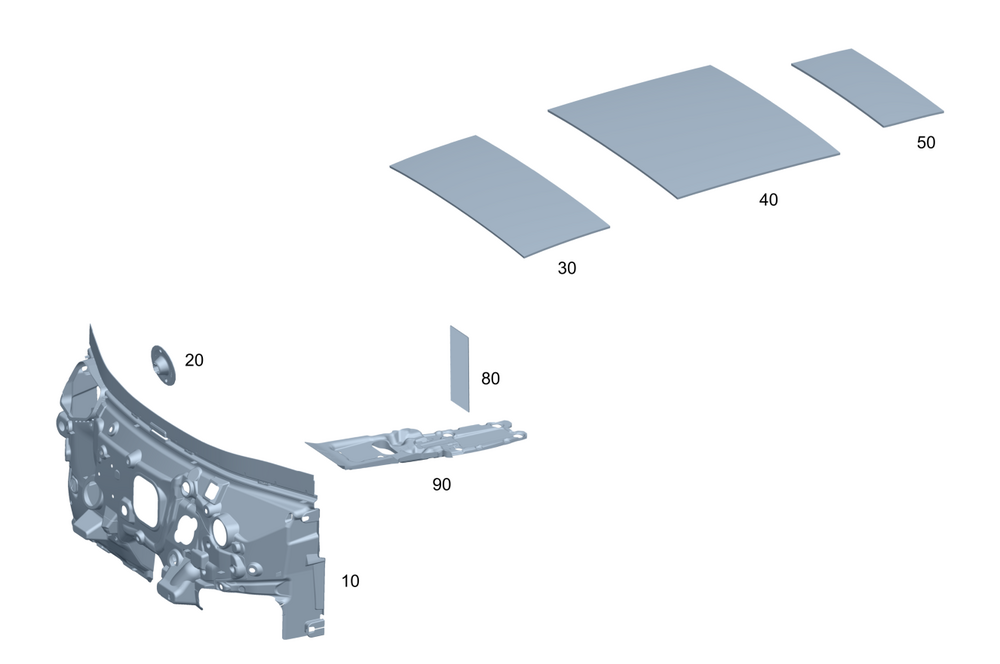 50
40
30
20
80
90
10