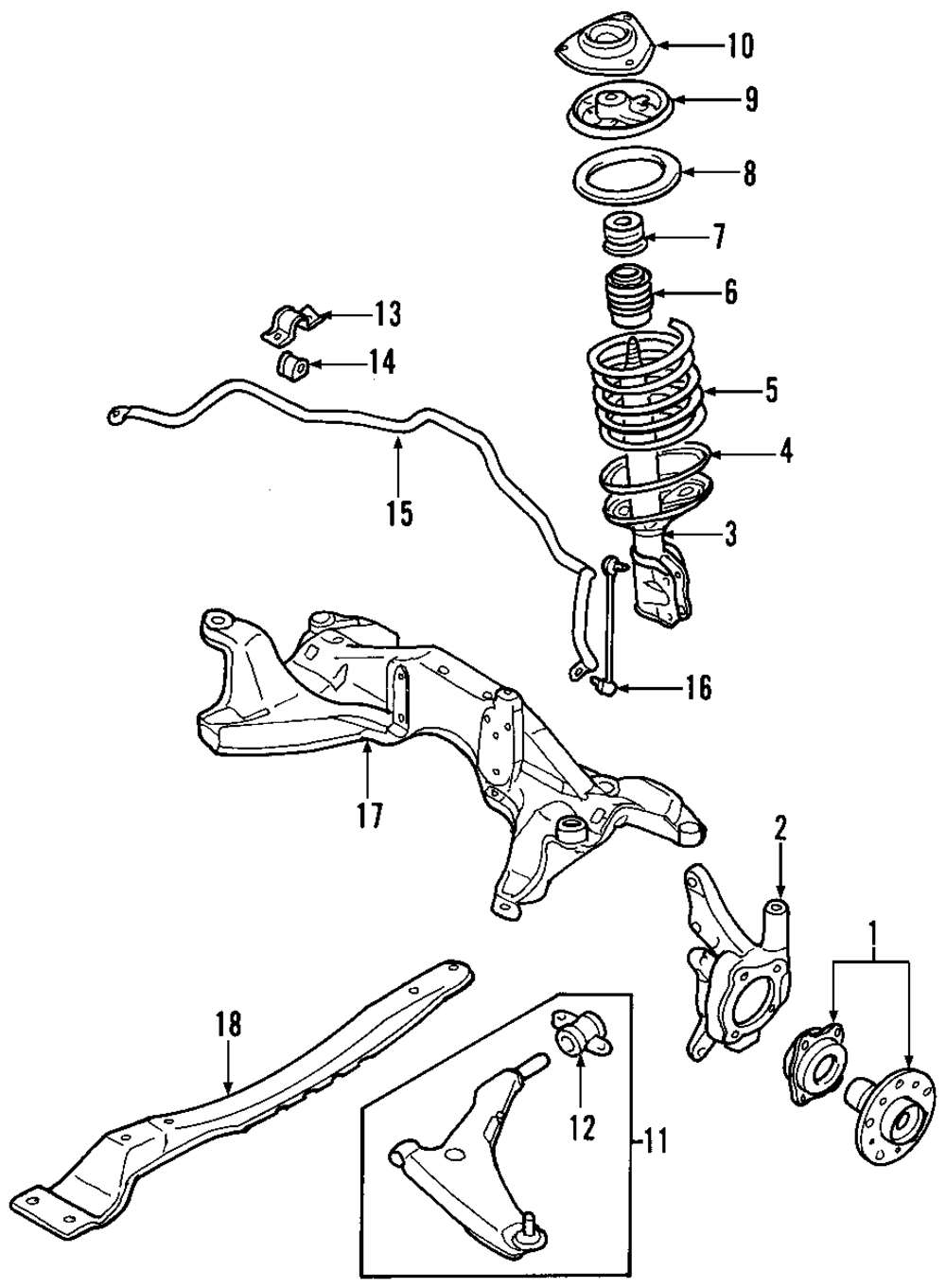 10
9
8
7
6
13
14
5
4
15
3
16
17
2
1
18
12
11