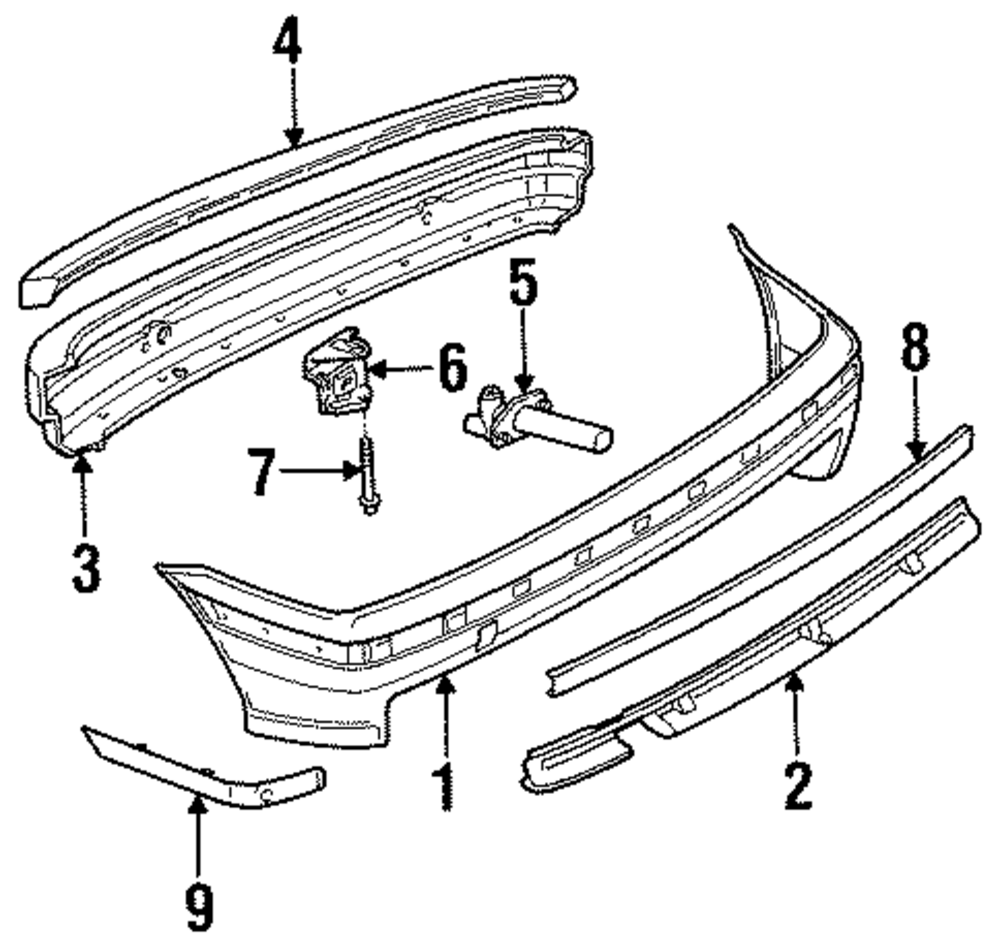 4
5
6
8
7
3
1
2
9