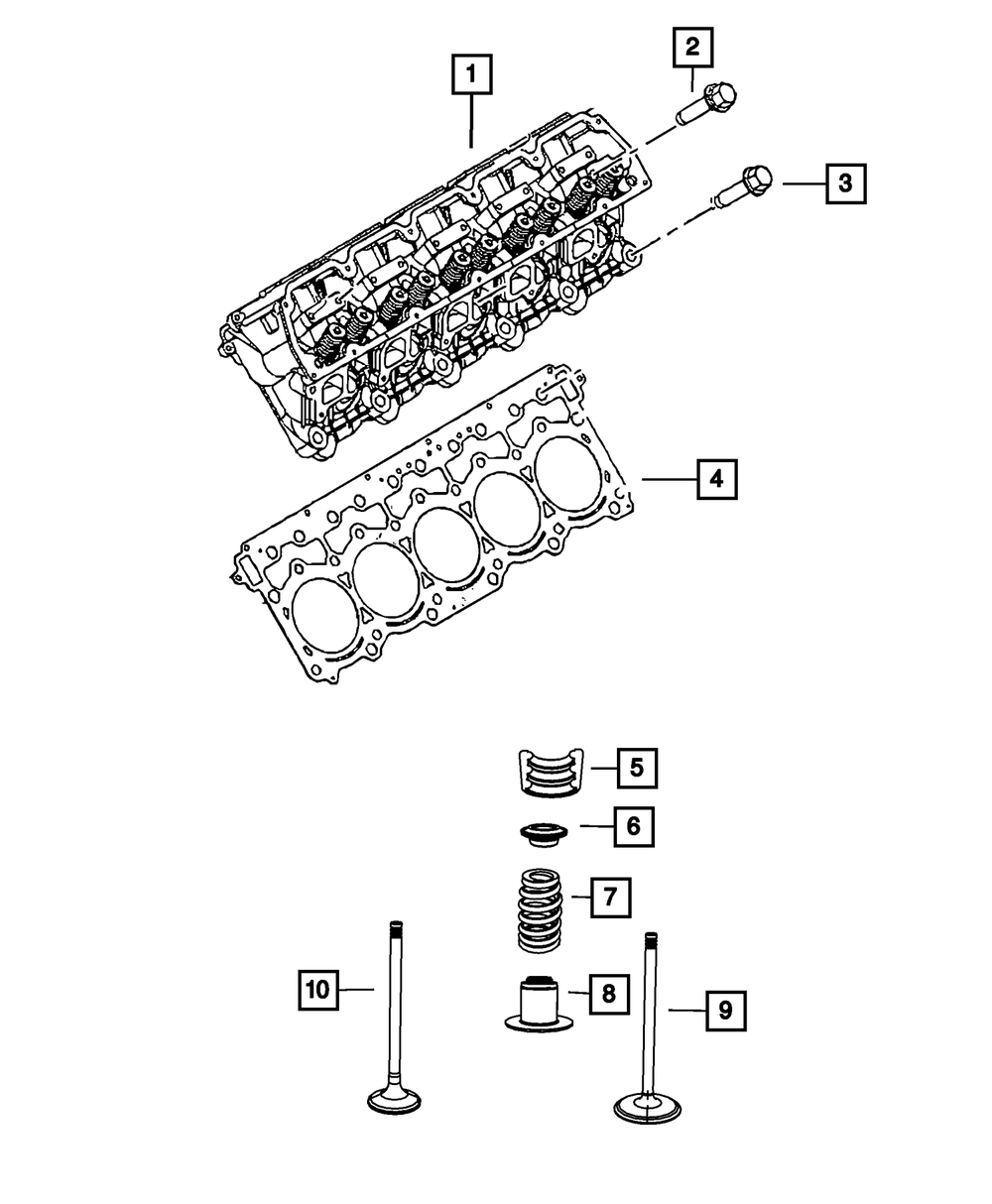 1
2
3
4
5
6
7
8
10
9