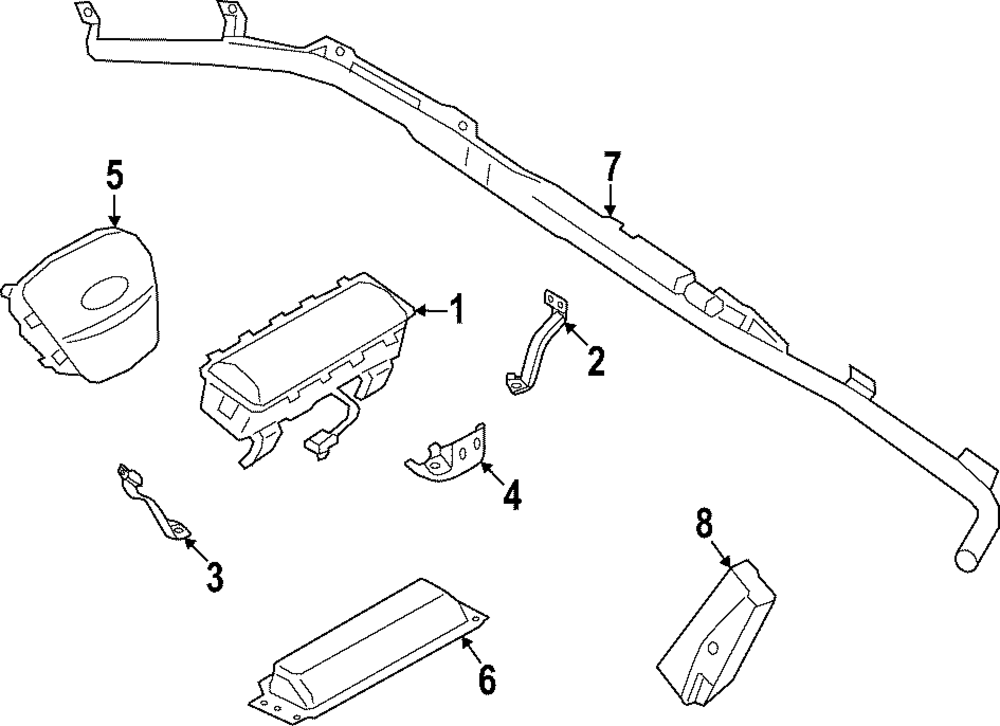 5
7
1
2
4
3
8
6