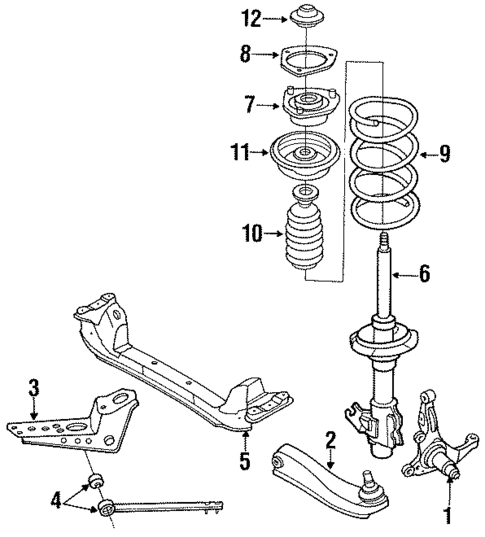 12
8
7
11
9
10
6
3
5
2
4
1