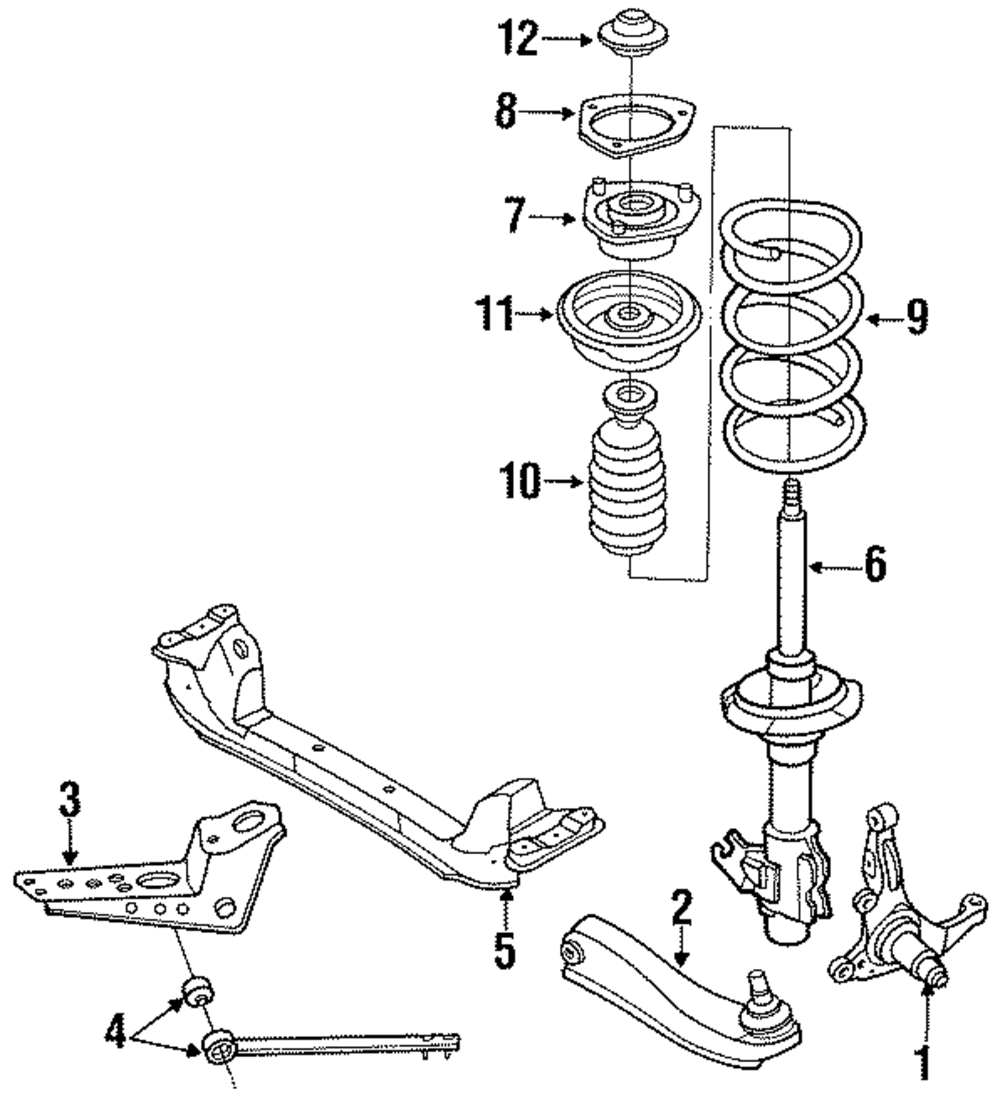 12
8
7
11
9
10
6
3
5
2
4
1