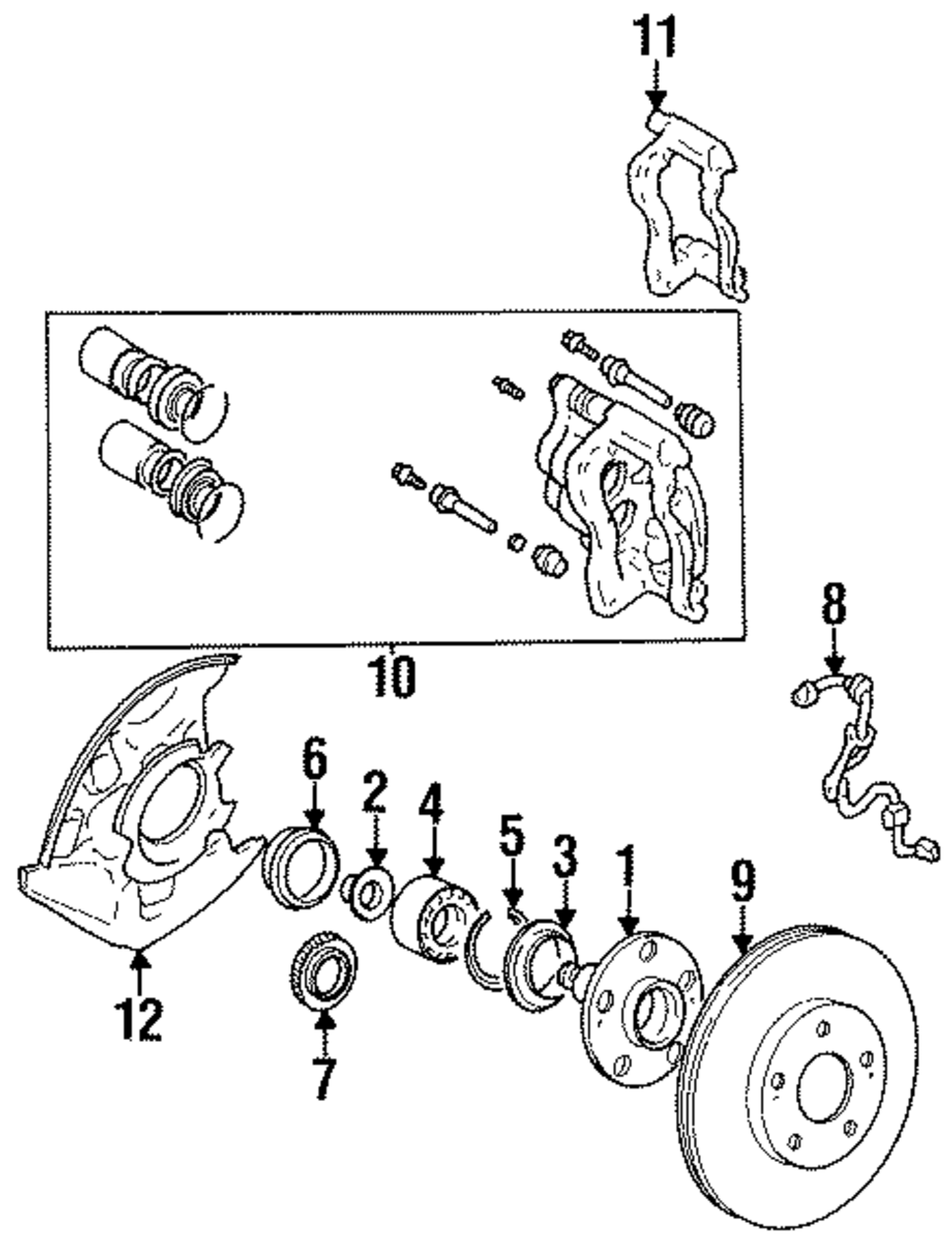 11
10
8
6
2
4
5
3
1
9
12
7