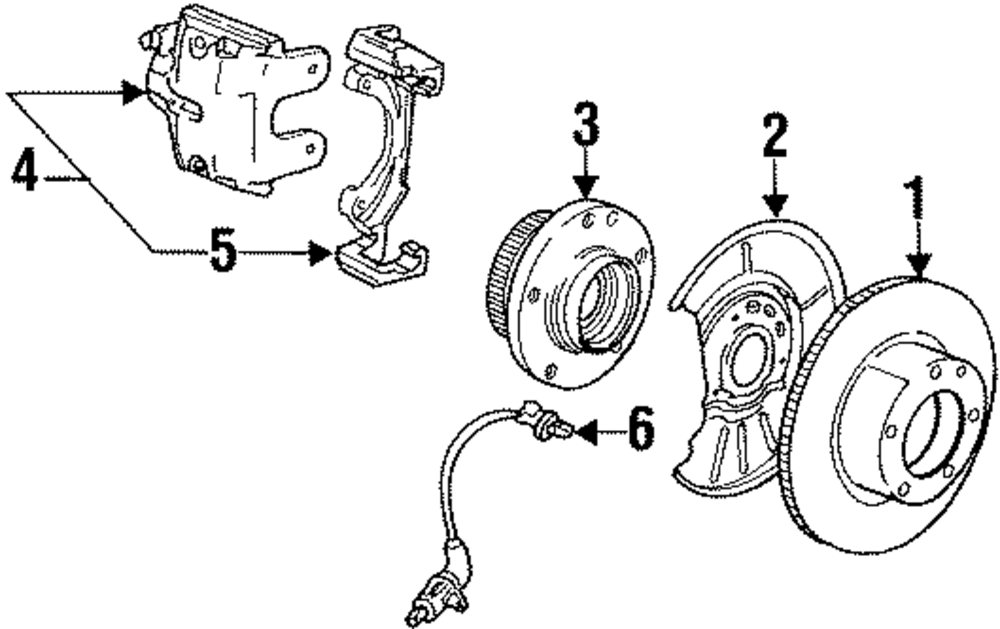 4
5
3
2
1
6