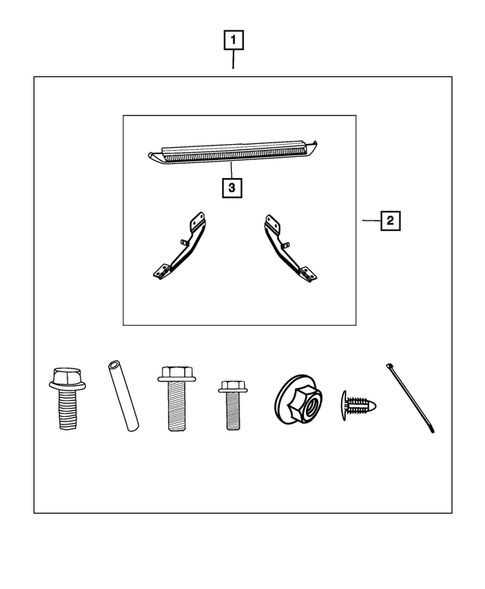 1

3

2