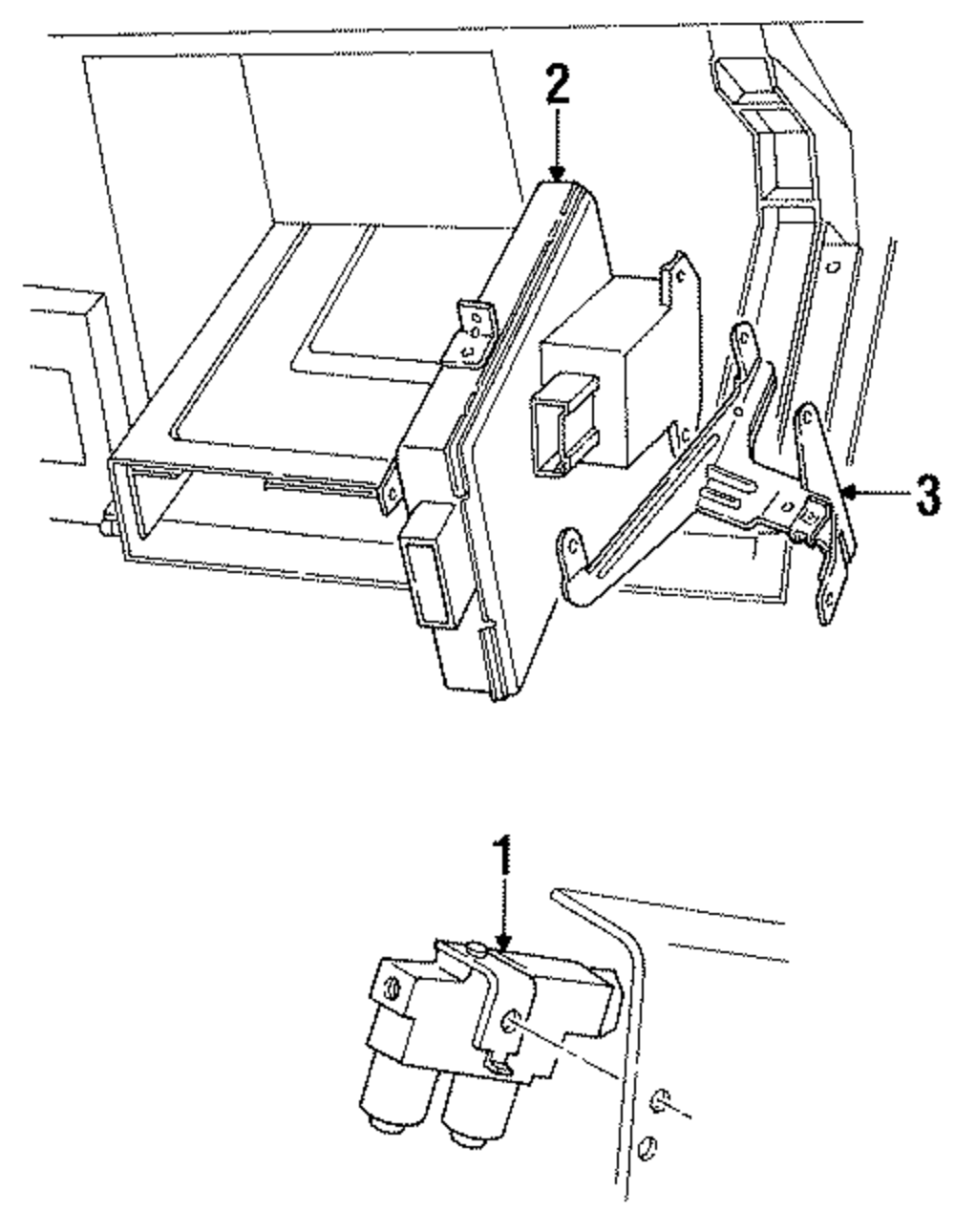 2

3

1