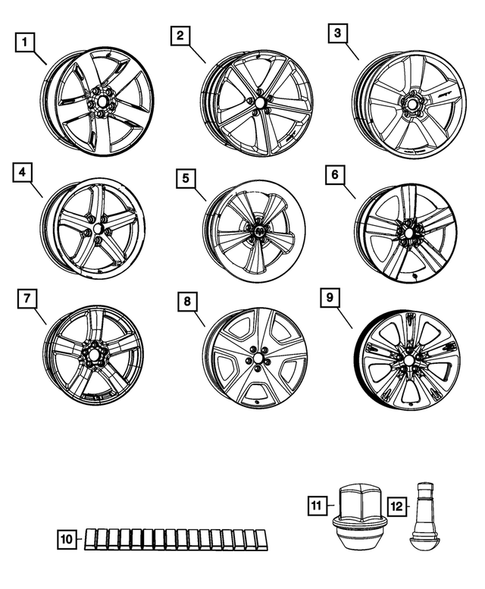 1
2
3
4
5
6
7
8
9
10
11
12