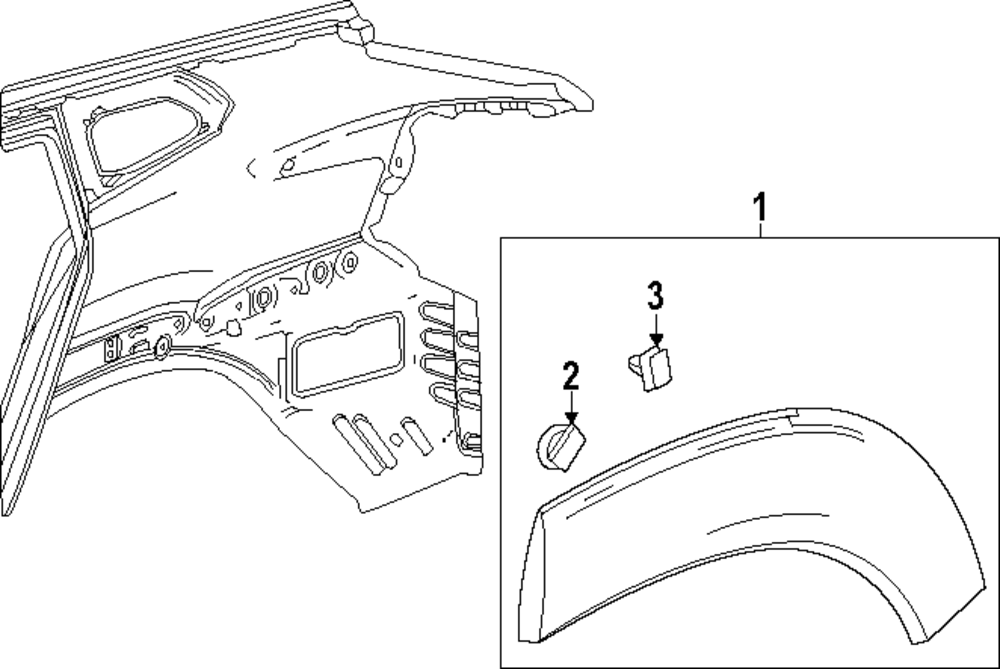 1
3
2