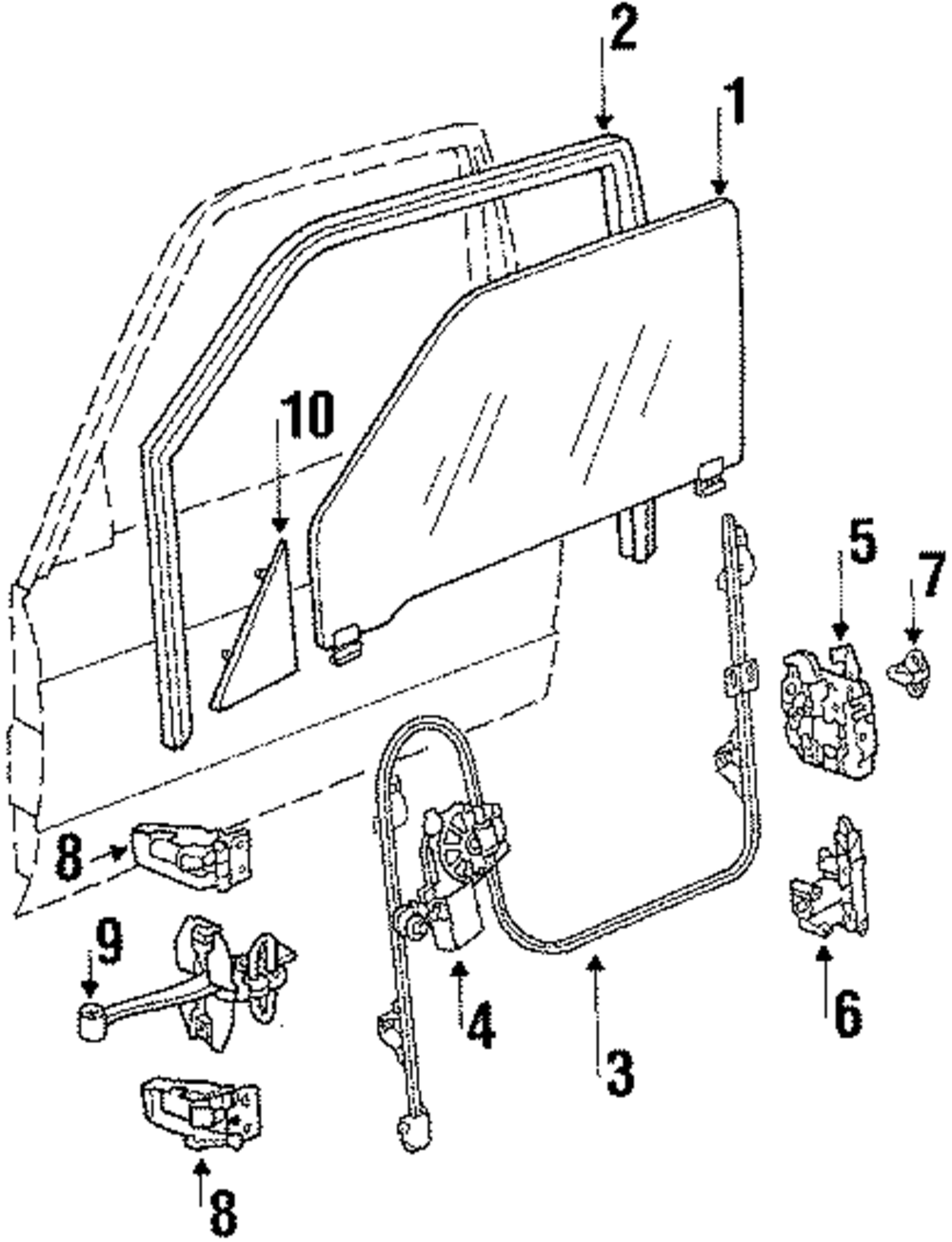 2
1
10
5
7
8
9
4
3
6
8