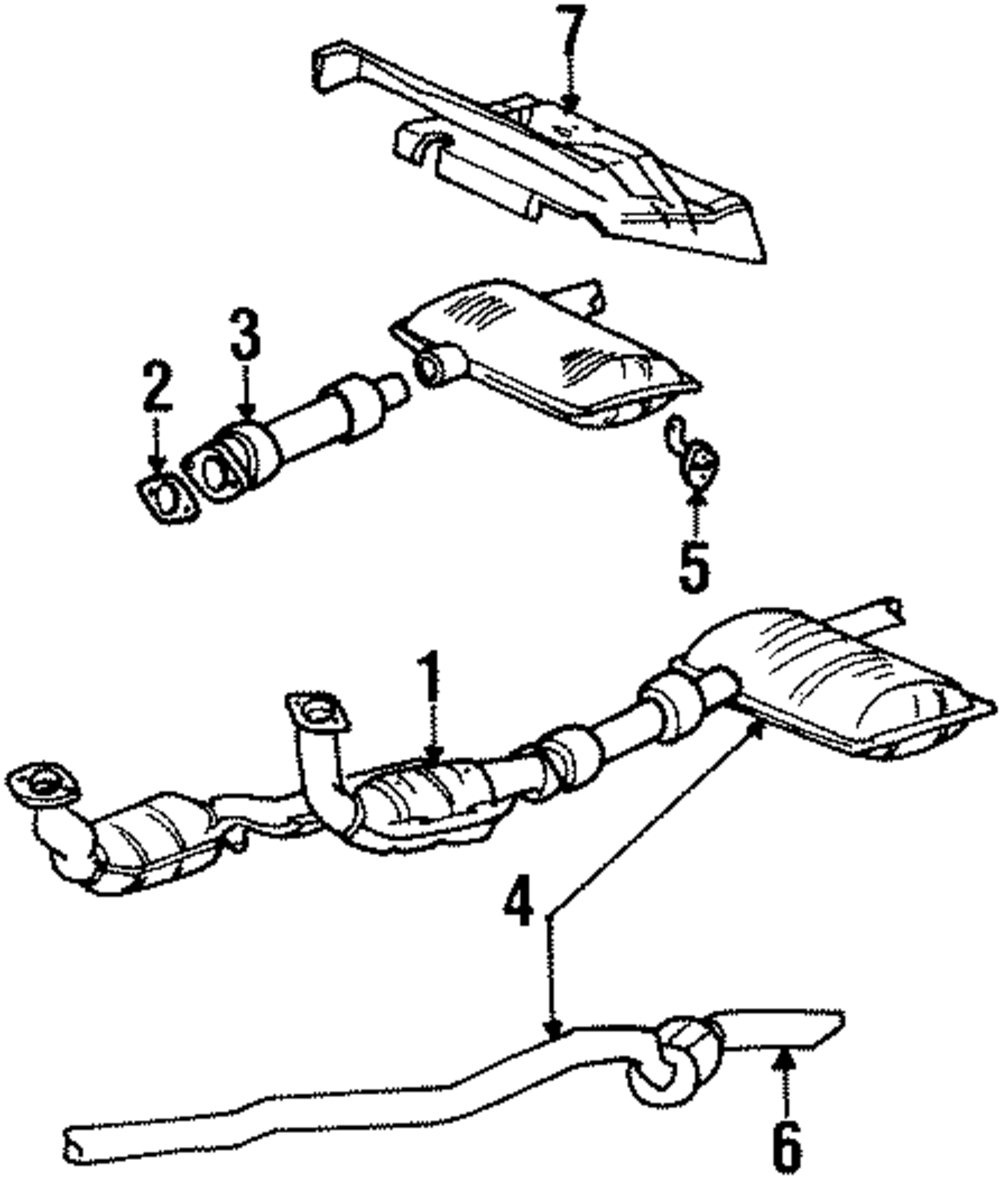 7
3
2
5
1
4
6