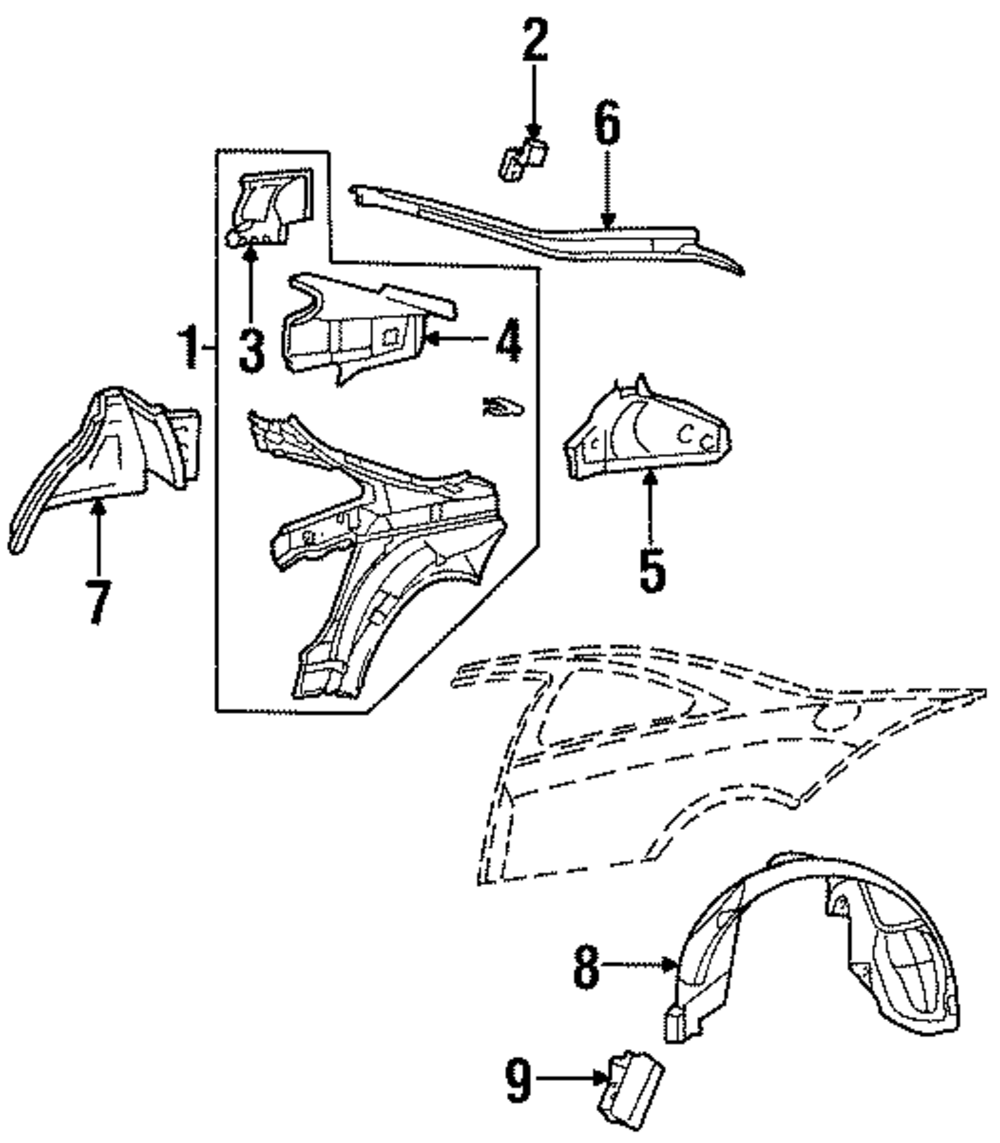 2
6
1
3
4
7
5
8
9