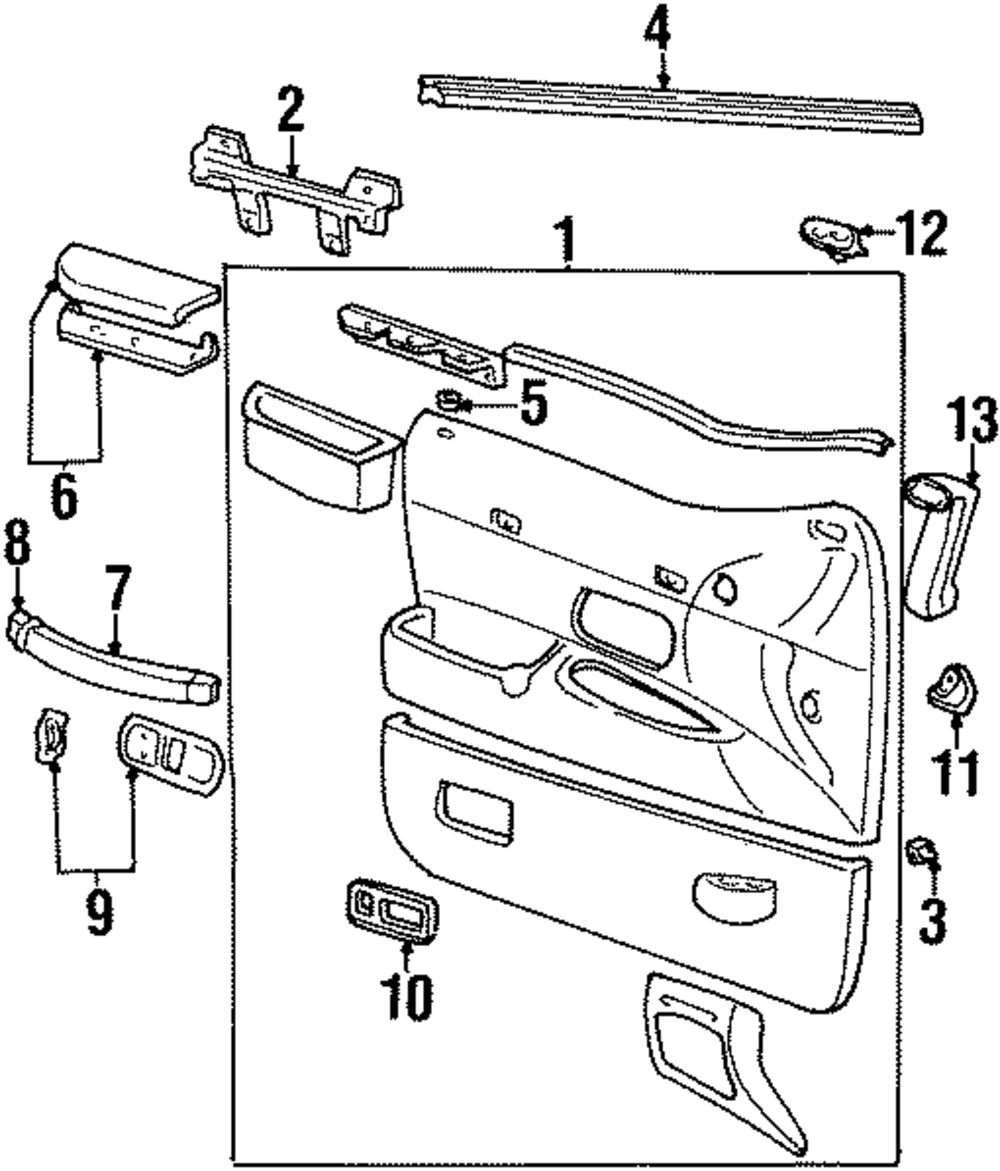 4
2
1
12
5
13
6
8
7
11
9
3
10