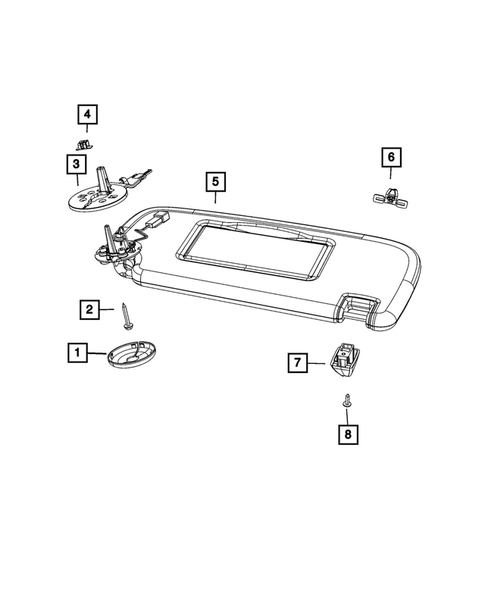 4
3
5
6
2
1
7
8