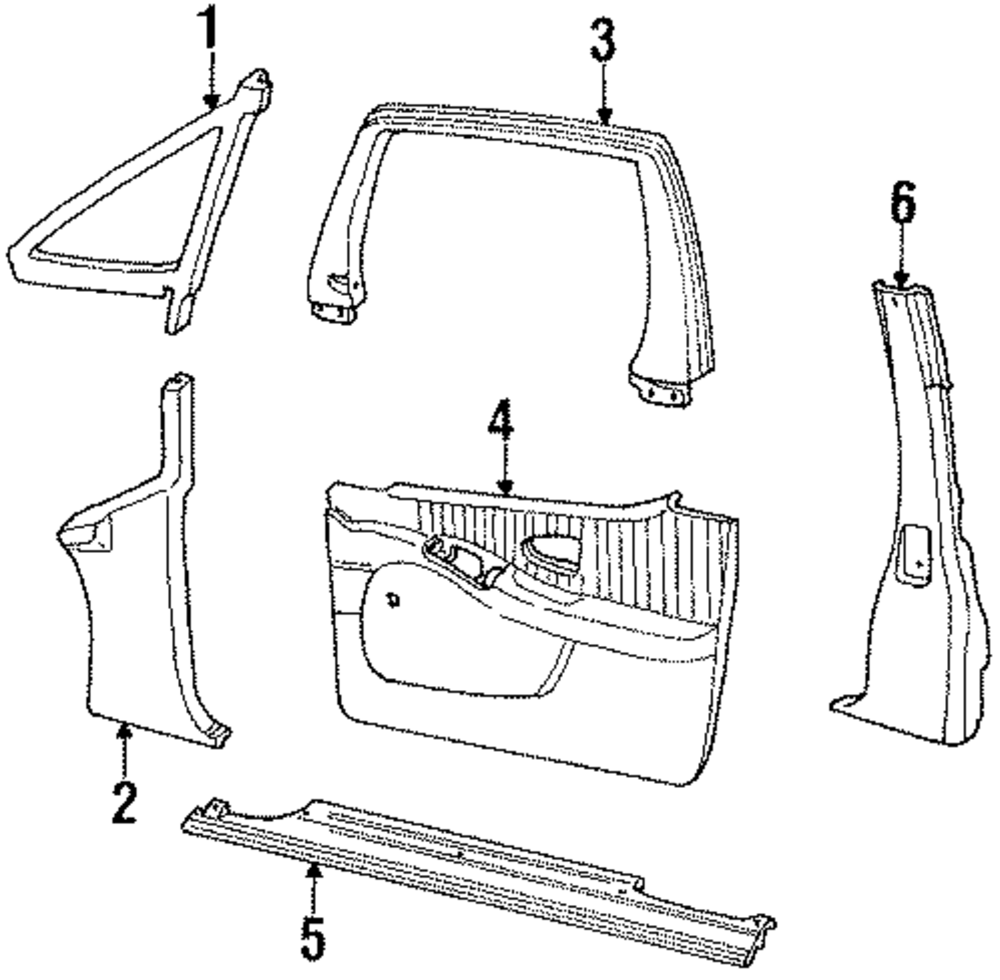 1
3
6
4
2
5