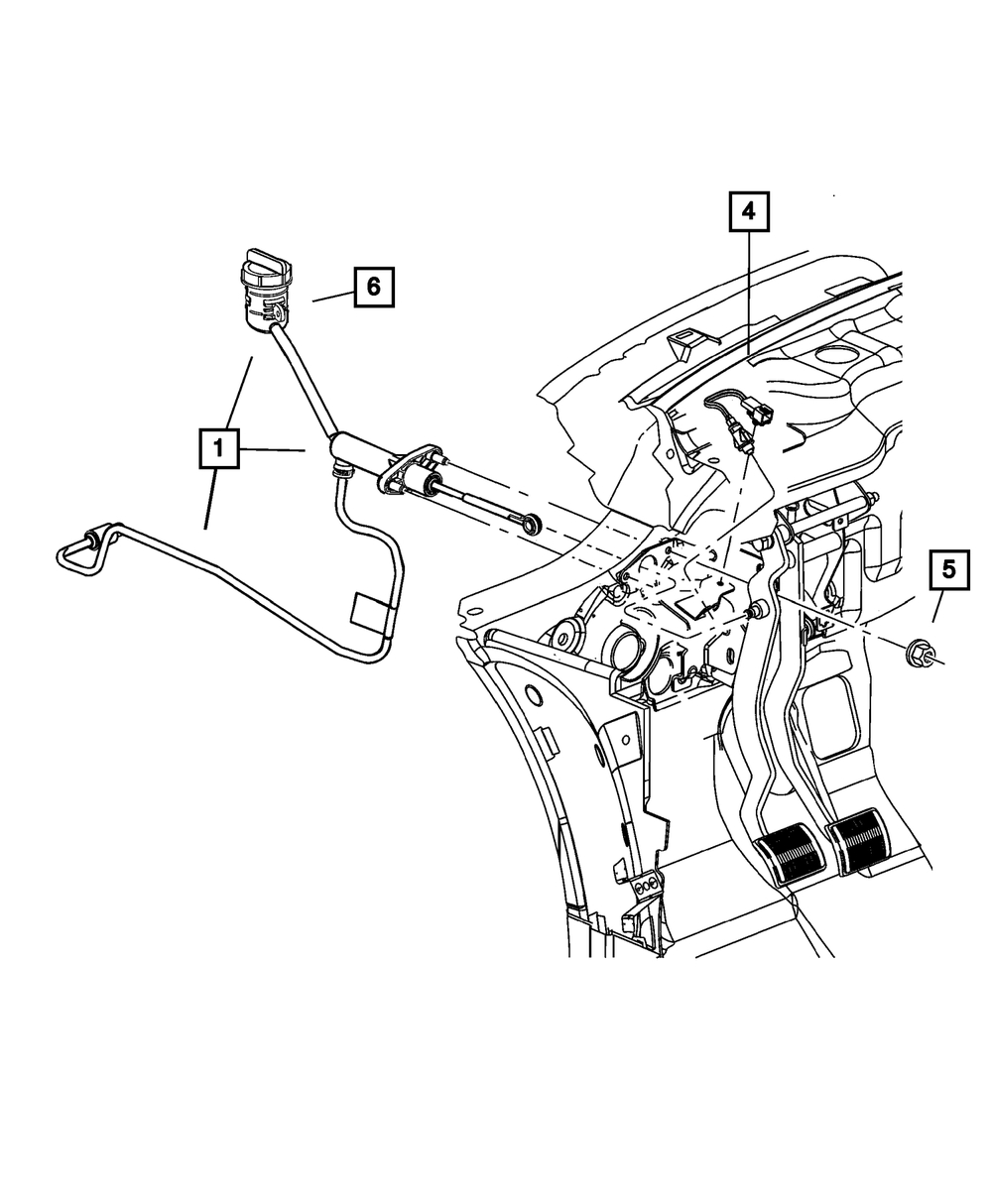 4

6

1

5