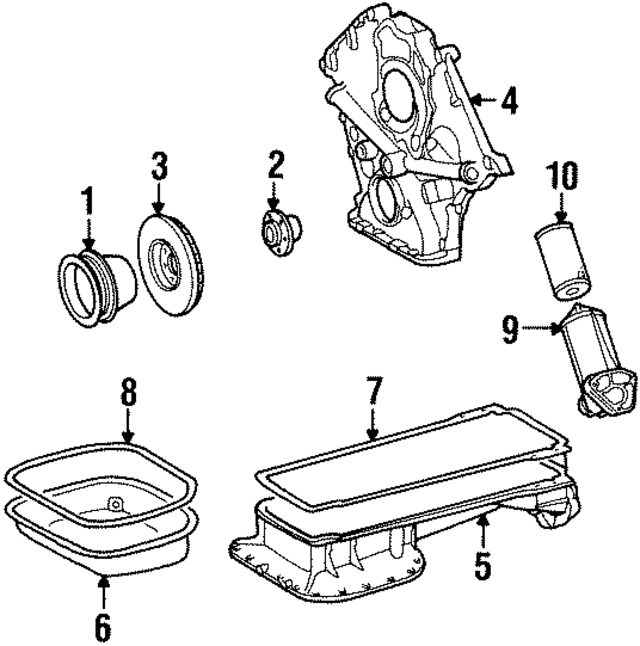 4
3
2
10
1
9
8
7
5
6