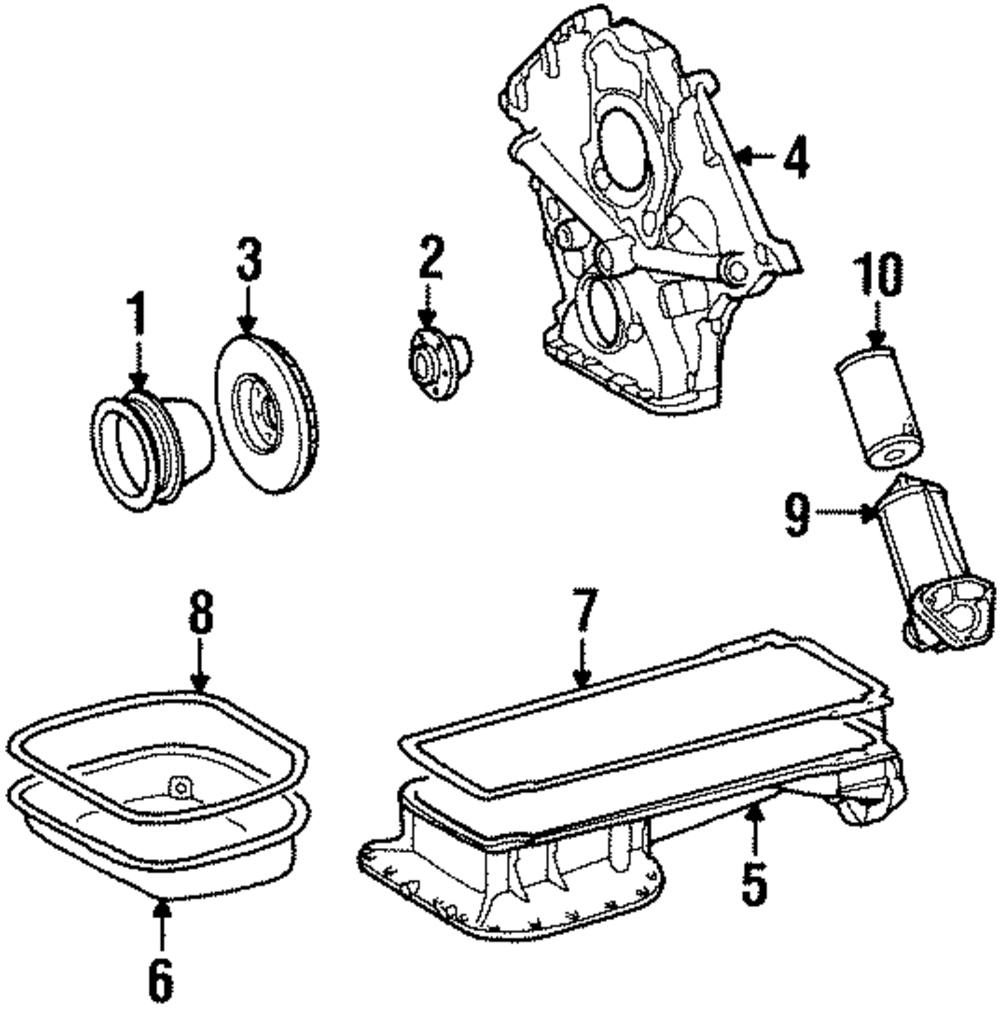 4
3
2
10
1
9
8
7
5
6