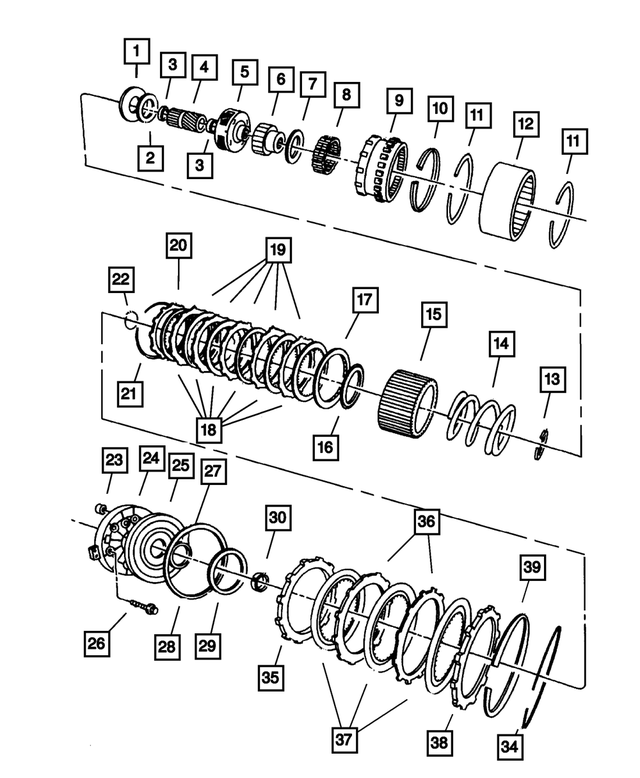 1
3
4
5
6
7
8
9
10
11
12
11
2
3
20
19
22
17
15
14
13
21
18
16
23
24
25
27
30
36
39
26
28
29
35
37
38
34