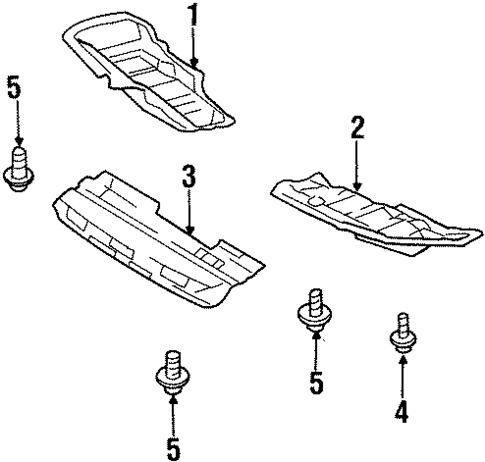 1
5
2
3
5
4
5