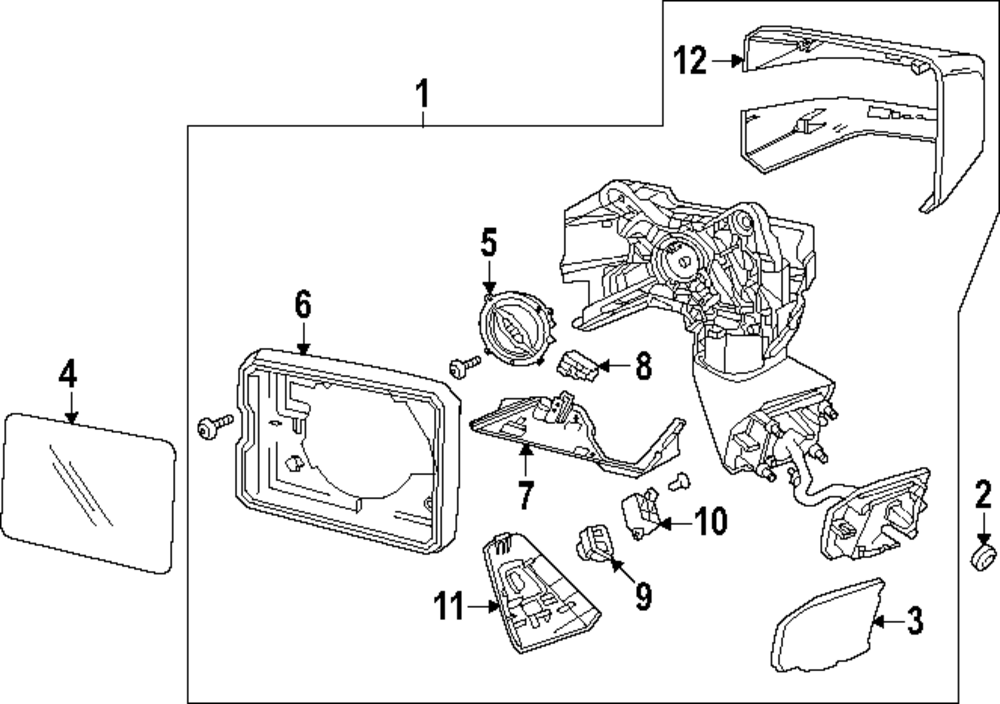 12
1
5
6
8
4
7
10
2
9
11
3