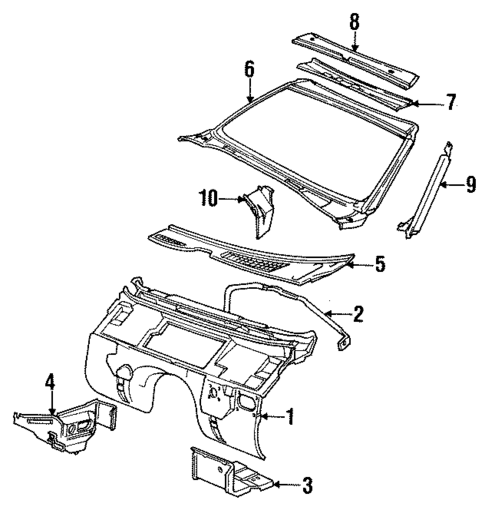 8
6
7
9
10
5
2
4
1
3