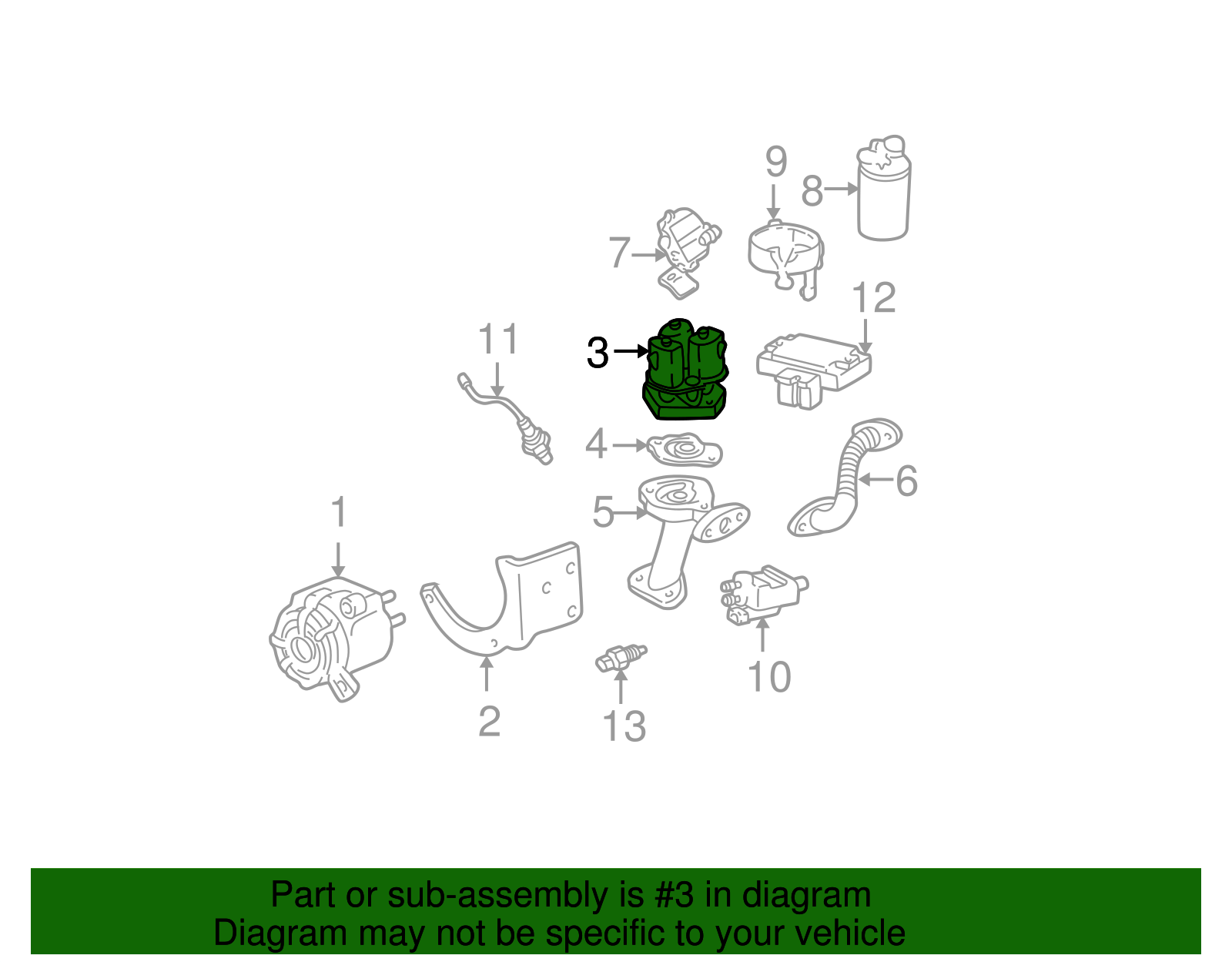 9
8
7
12
11
3
4
6
5
1
10
2
13

Part or sub-assembly is #3 in diagram
Diagram may not be specific to your vehicle