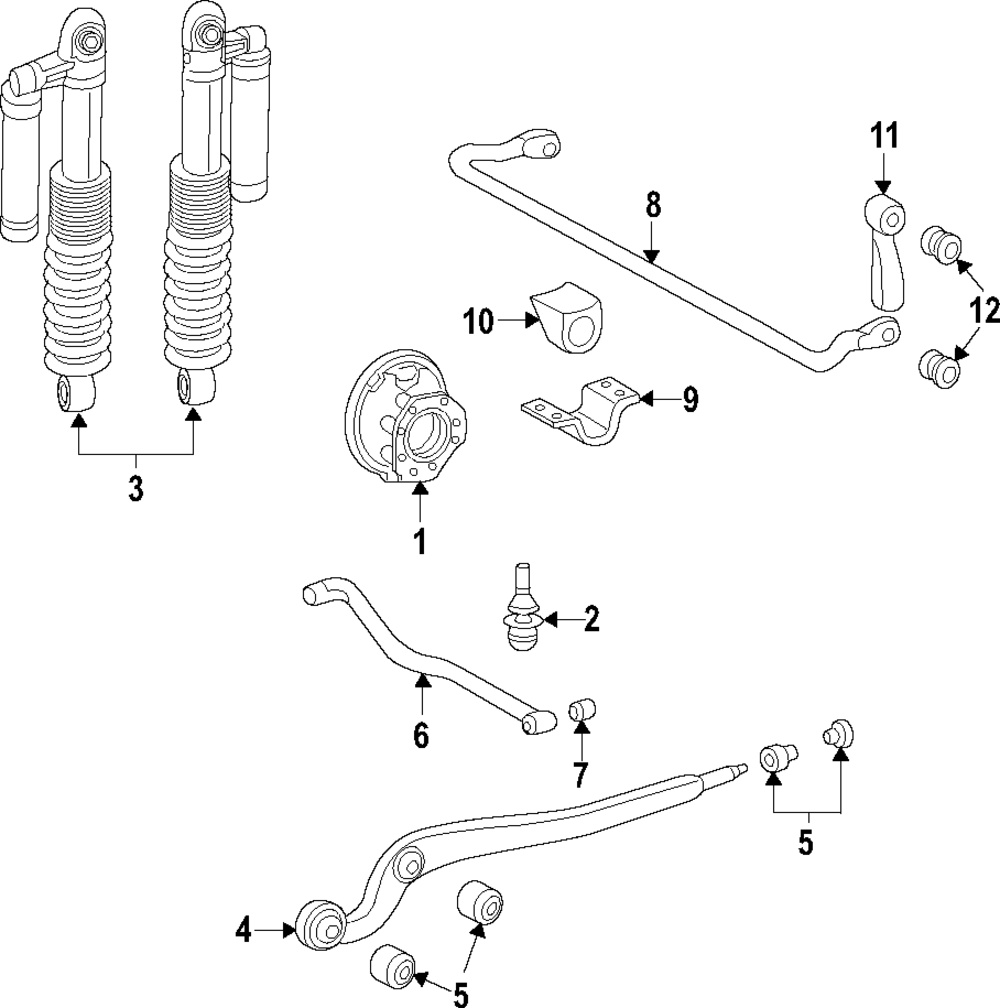 11
8
12
10
9
3
1
2
6
7
5
4
5