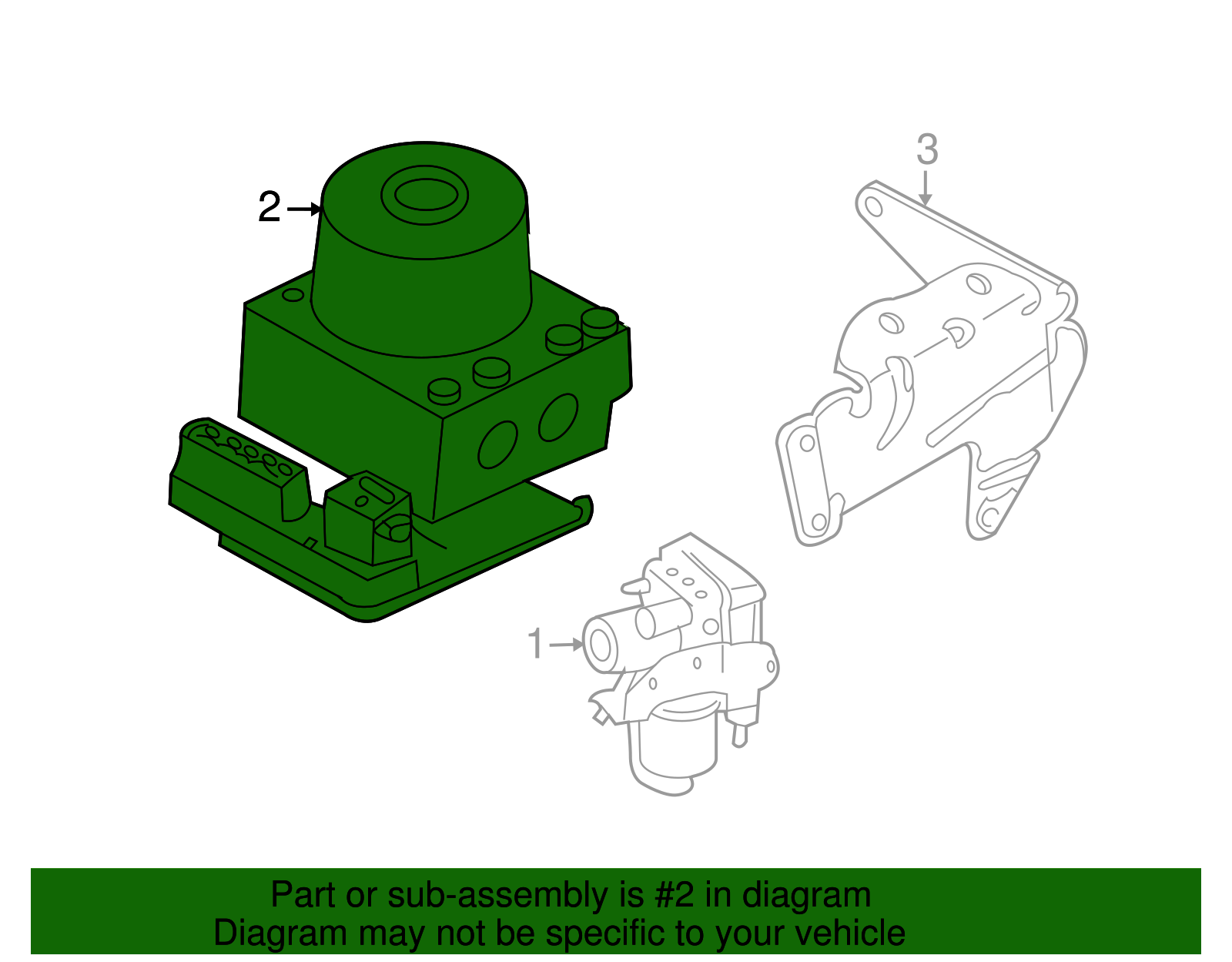 2

3

1

Part or sub-assembly is #2 in diagram
Diagram may not be specific to your vehicle