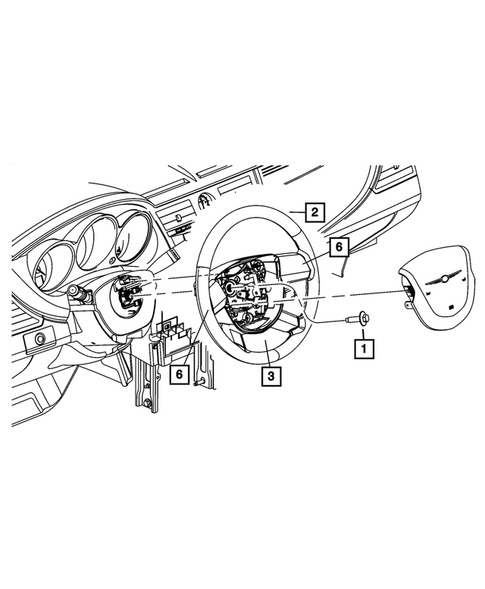 2
6
1
6
3