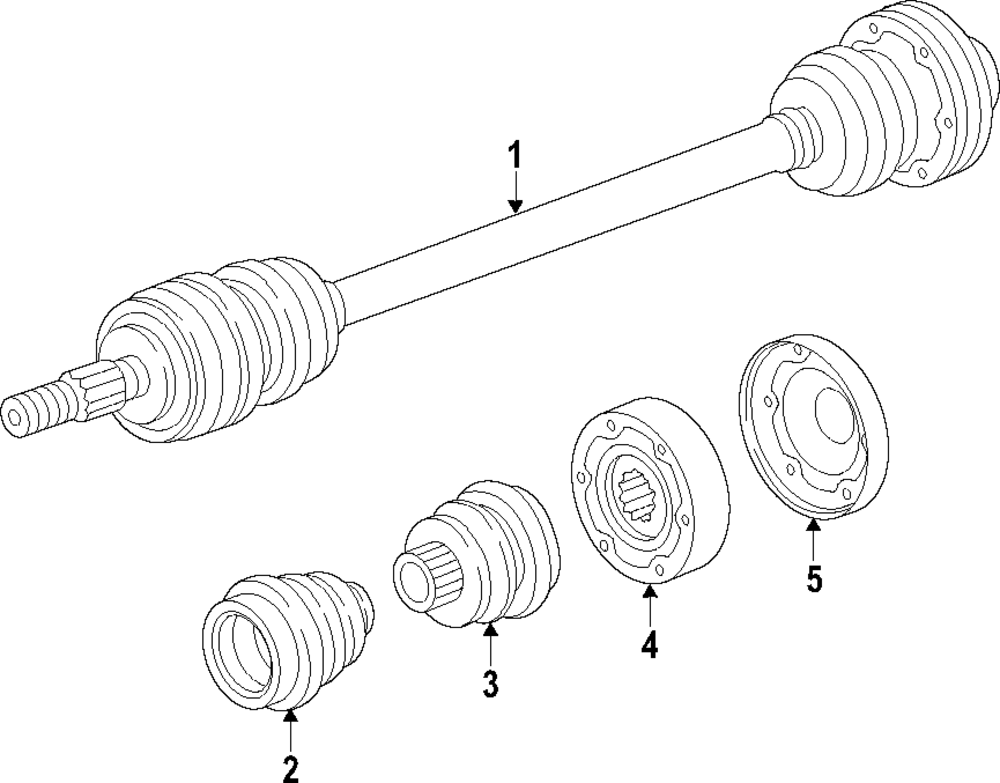 1
2
3
4
5