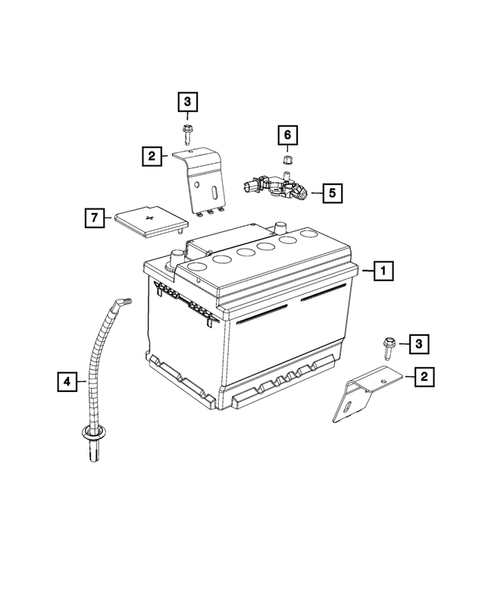 3
6
2
5
7
1
3
4
2