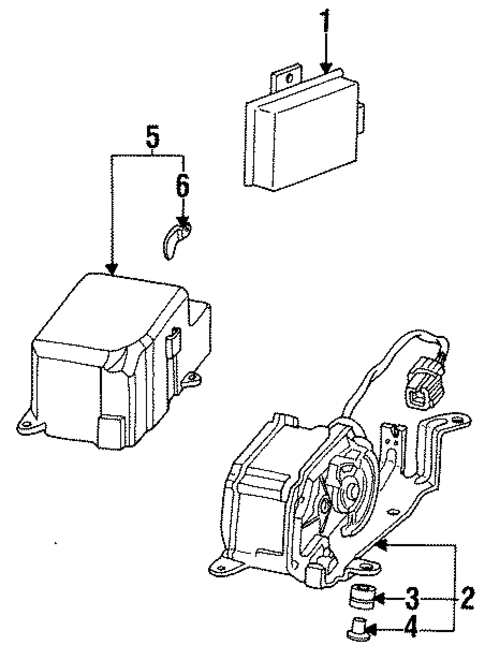 1
5
6
3
2
4