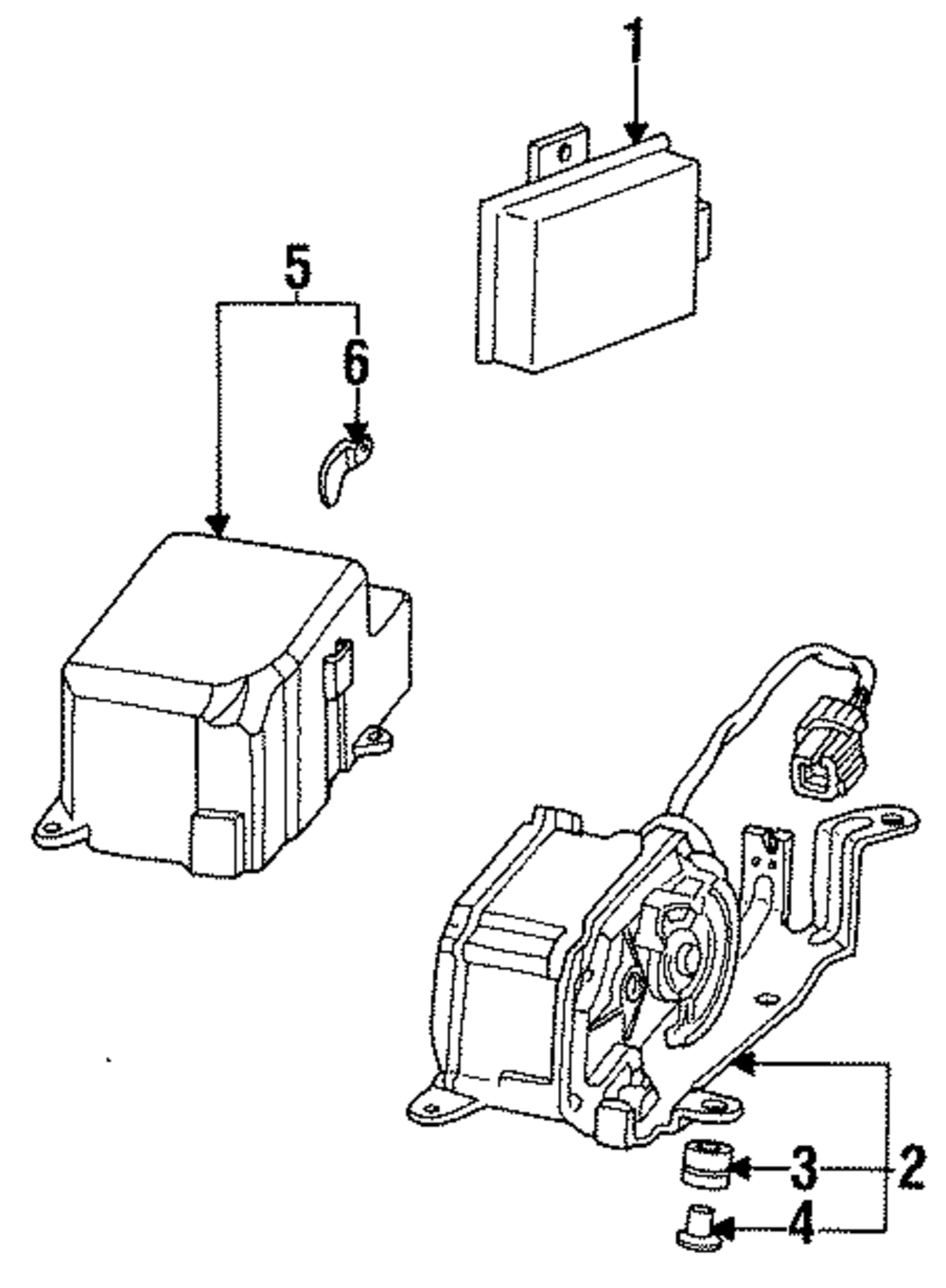 1
5
6
3
2
4